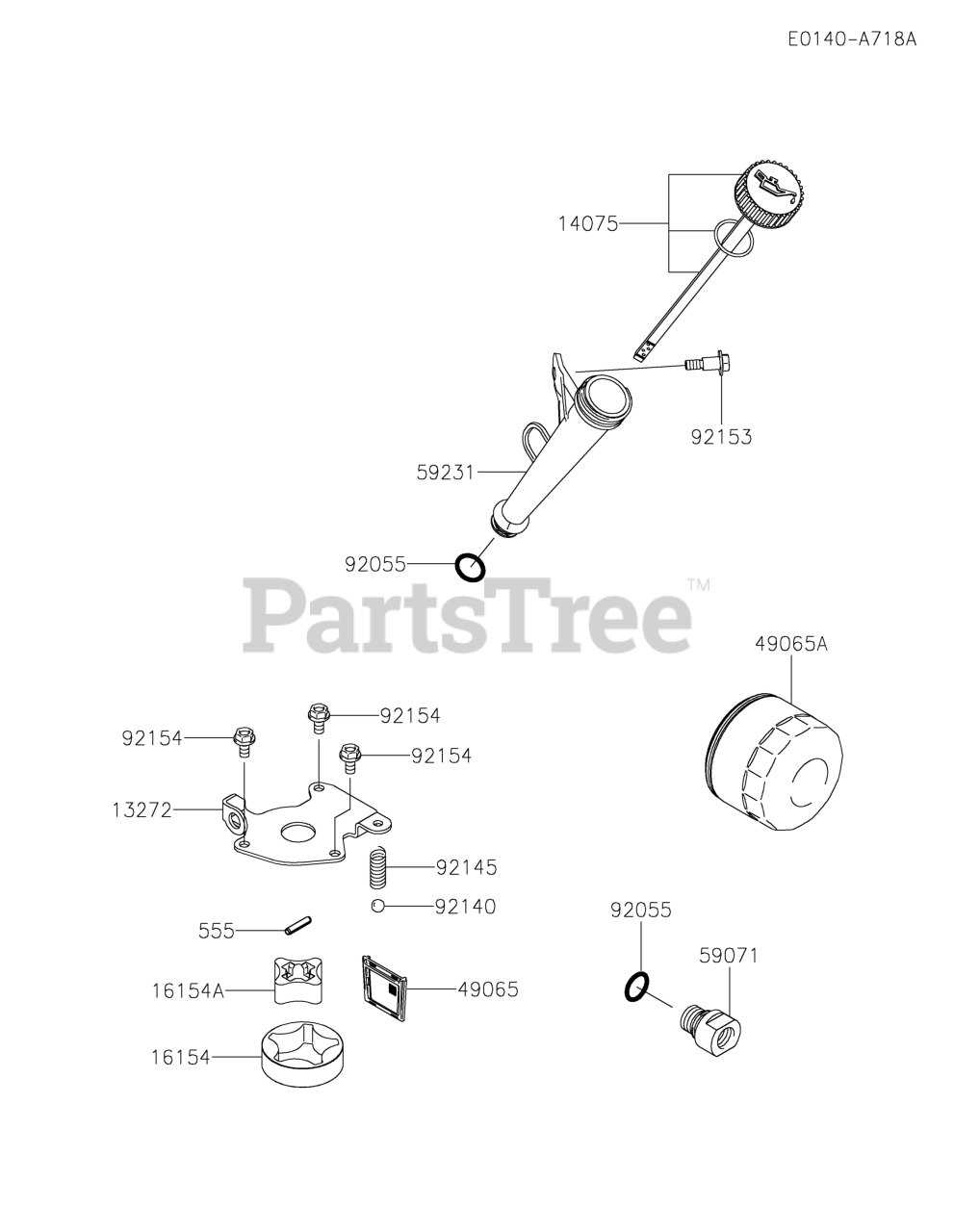 E0140-A718A

14075

92153

59231

92055

PartsTree™

49065A

92154

92154

92154

13272

92145

92140

555

16154A

49065

16154

92055

59071