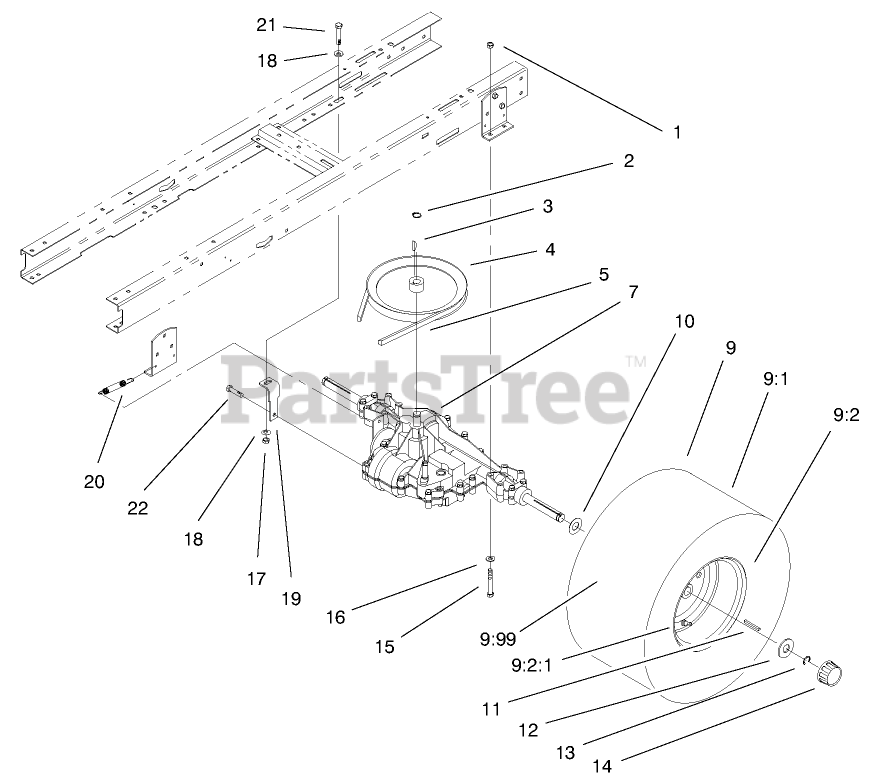 21
18
1
2
3
4
5
7
10
9
9:1
9:2
PartsTree™
20
22
18
17
19
16
15
9:99
9:2:1
11
12
13
14