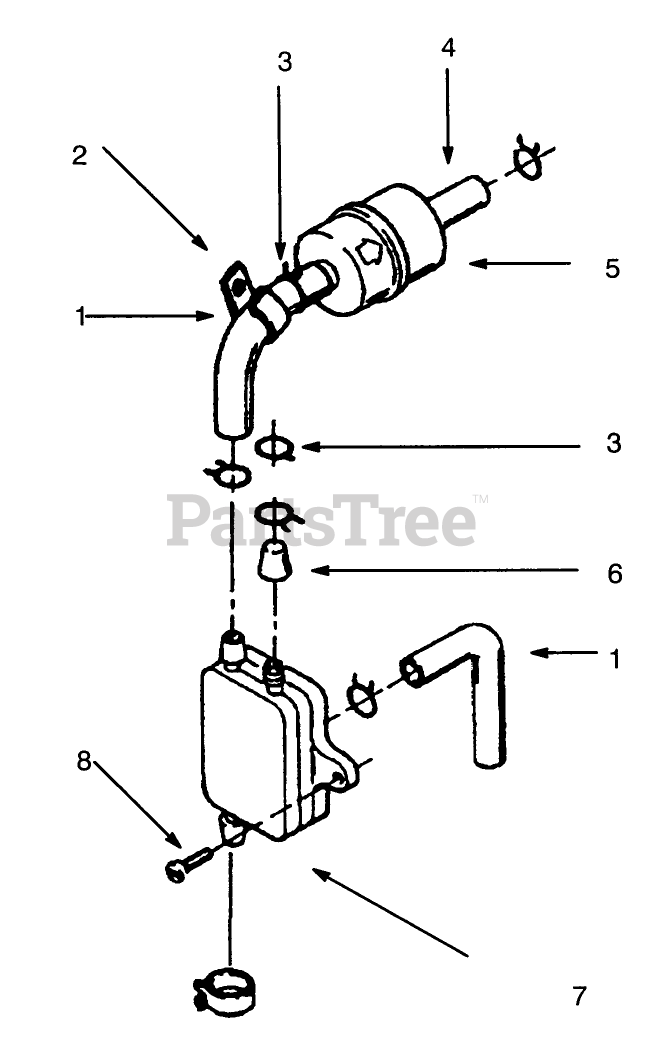 3
4
2
5
1
3
PartsTree™
6
1
8
7