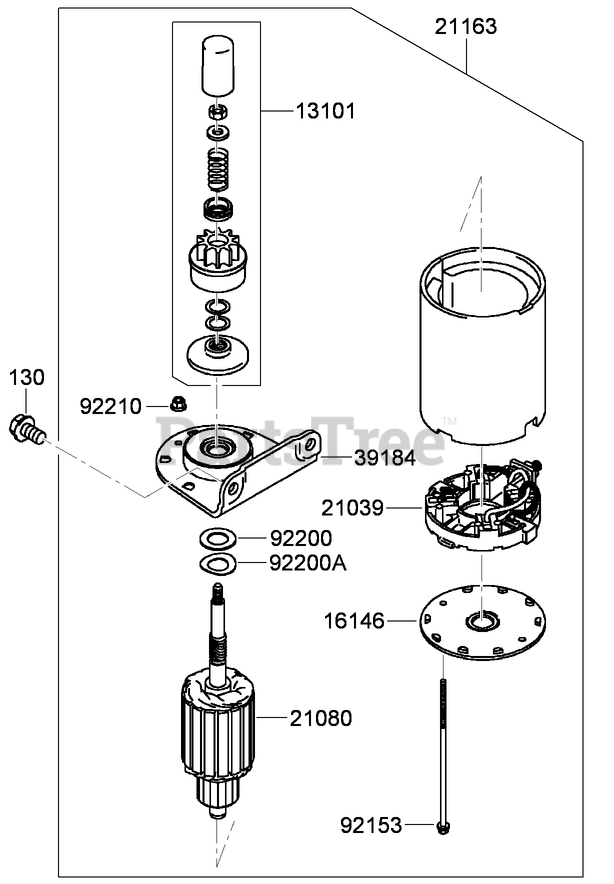 21163

13101

130

92210

PartsTree™

39184

21039

92200

92200A

16146

21080

92153