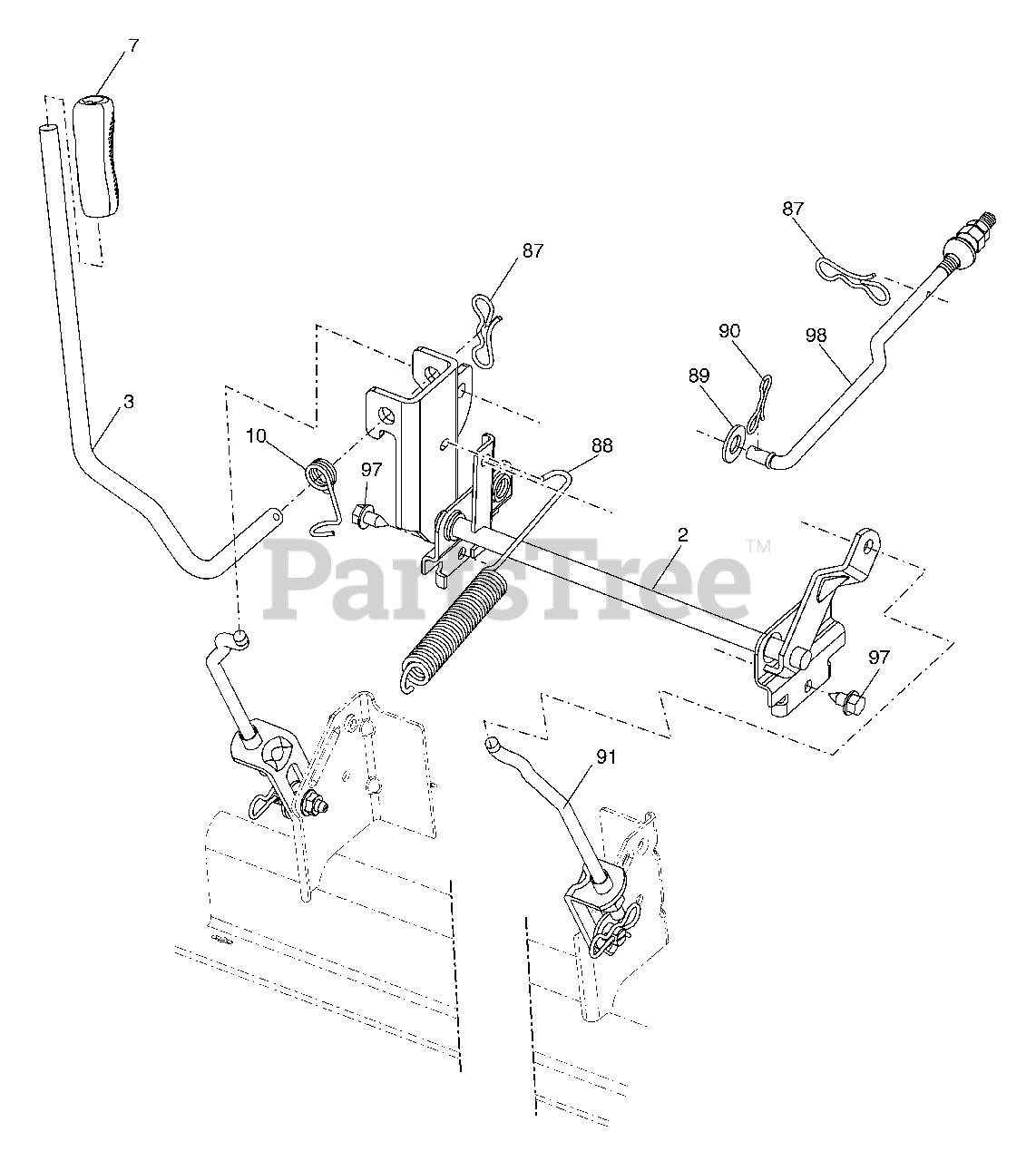 7

87

87

90

98

89

3

10

97

88

2

PartsTree™

97

91