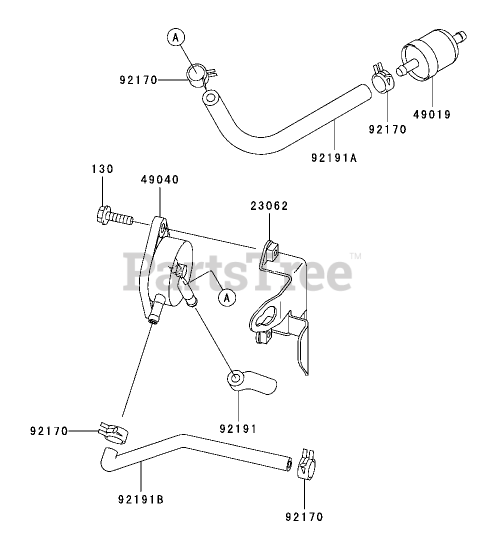 A
92170
92170
49019
92191A
130
49040
23062
PartsTree™
A
92191
92170
92191B
92170