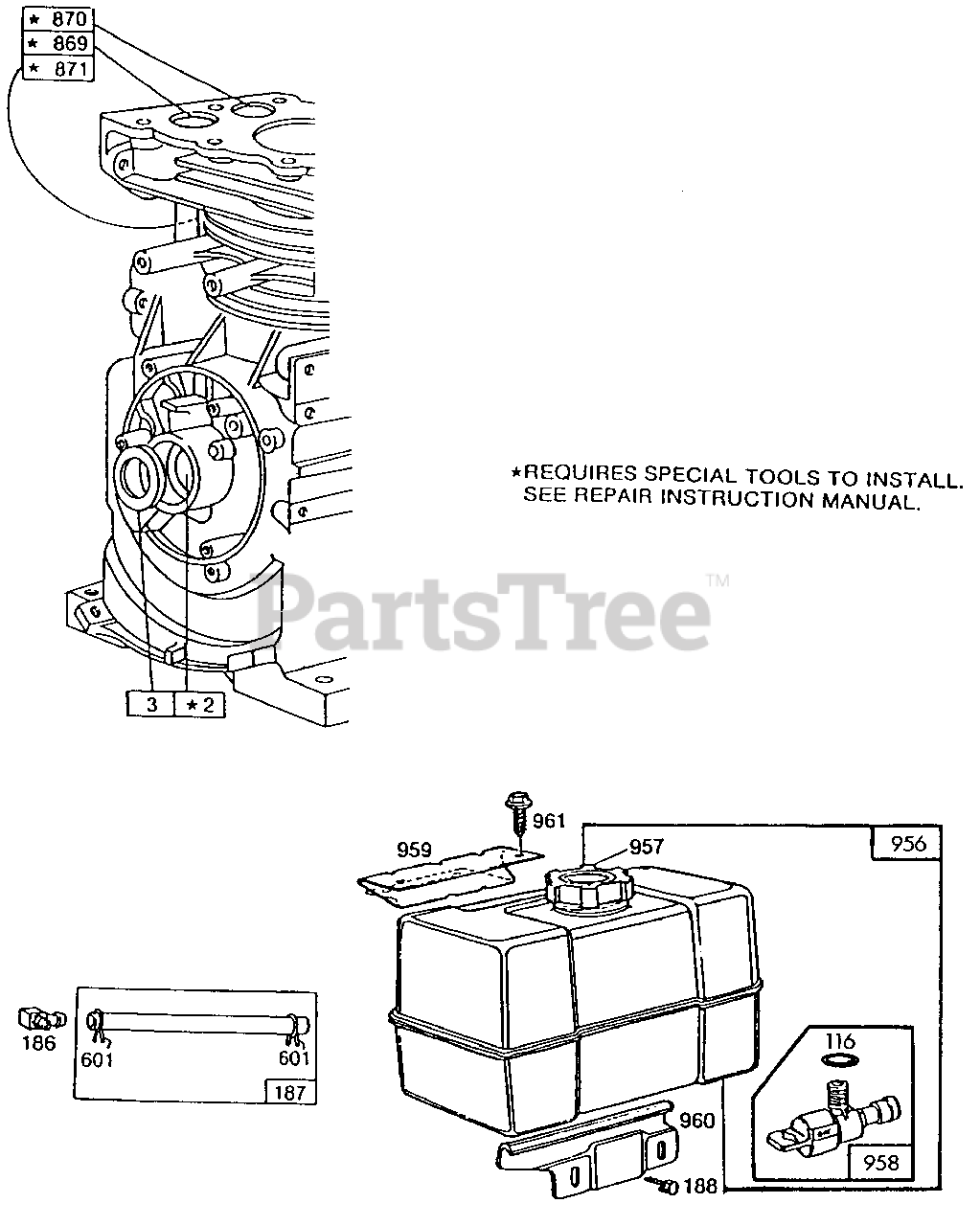 ★ 870
★ 869
★ 871

★REQUIRES SPECIAL TOOLS TO INSTALL.
SEE REPAIR INSTRUCTION MANUAL.

PartsTree™

3
★ 2

961
959
957
956

186
601
601
187

116
960
958
188