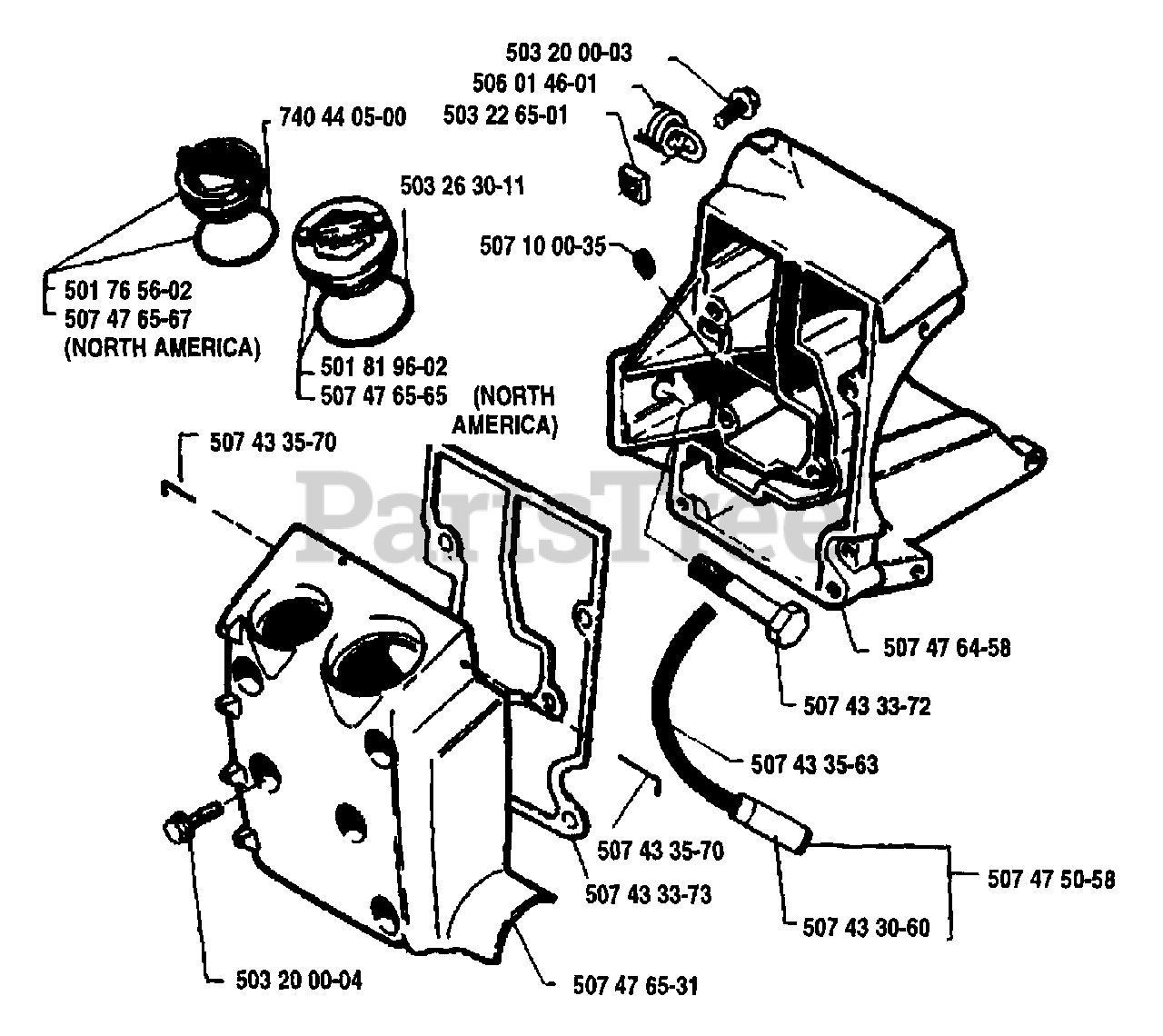 503 20 00-03
506 01 46-01
503 22 65-01
740 44 05-00
503 26 30-11
507 10 00-35
501 76 56-02
507 47 65-67
(NORTH AMERICA)
501 81 96-02
507 47 65-65
(NORTH AMERICA)
507 43 35-70
PartsTree
507 47 64-58
507 43 33-72
507 43 35-63
507 43 35-70
507 43 33-73
507 47 50-58
507 43 30-60
503 20 00-04
507 47 65-31