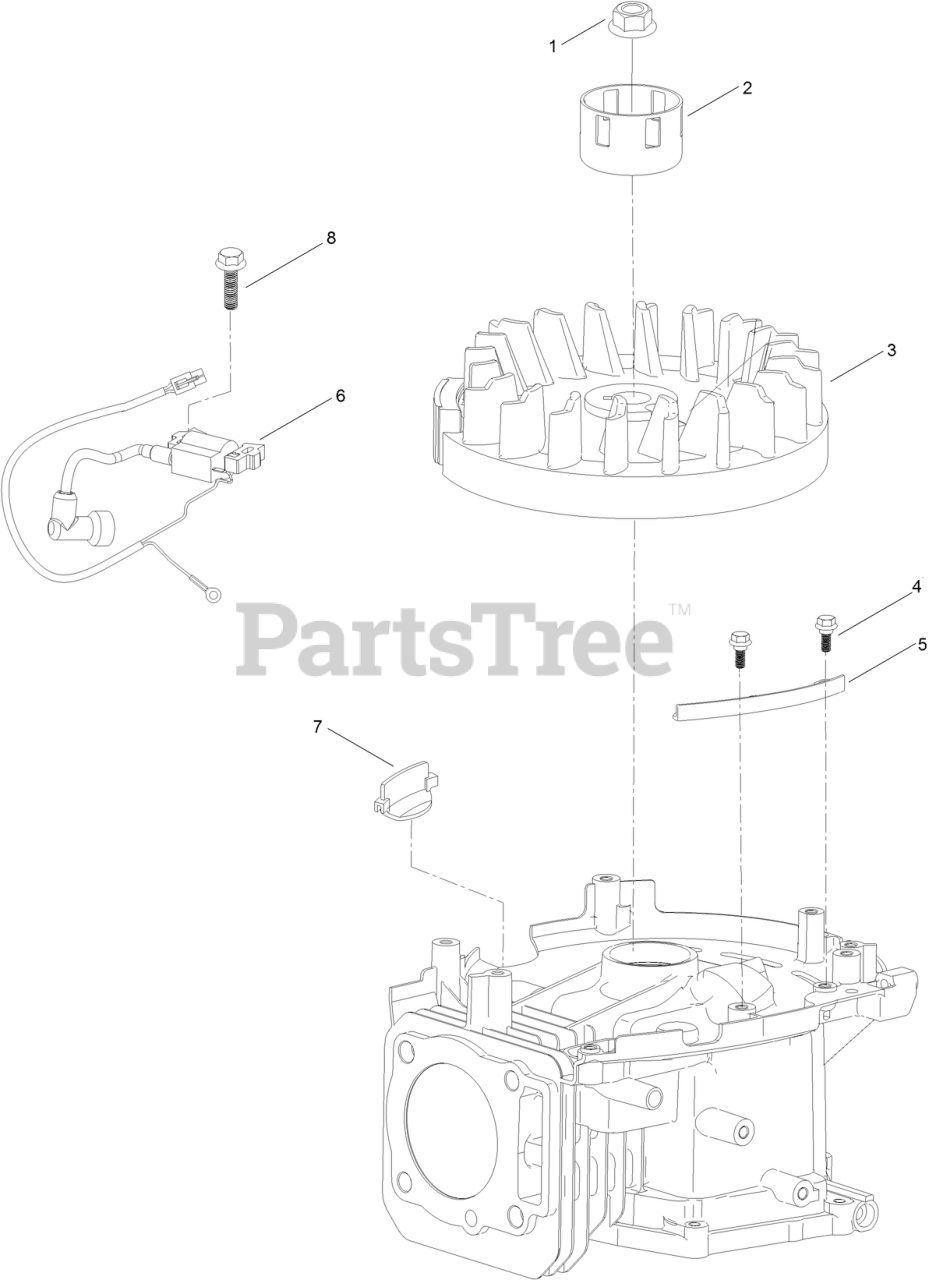 1
2
8
3
6
PartsTree™
4
5
7