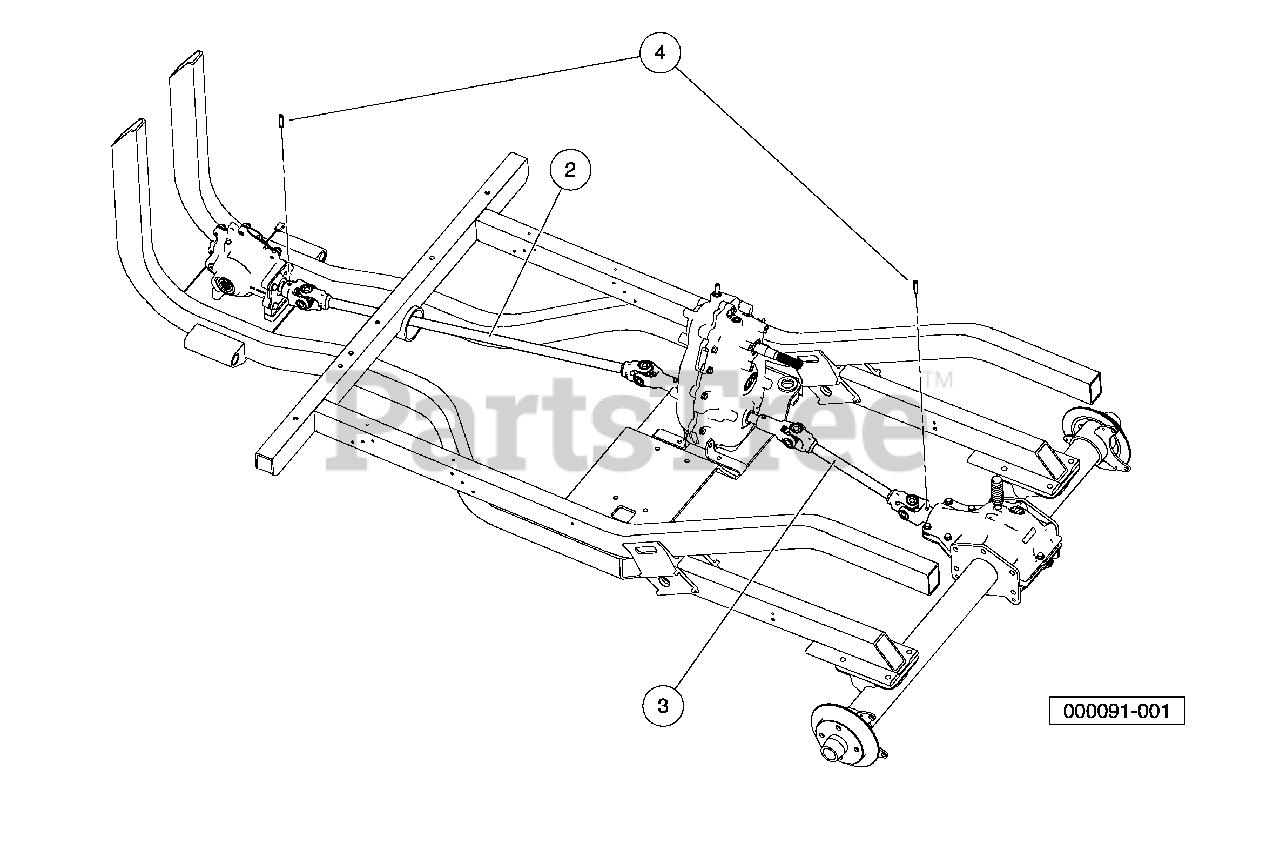 4
2
PartsTree™
3
000091-001