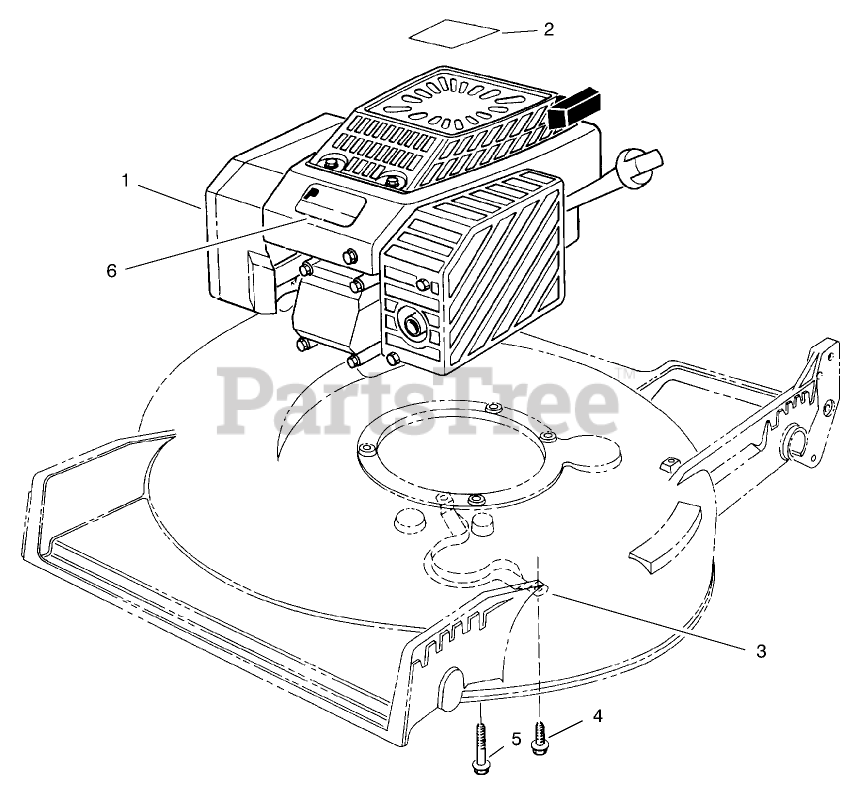 2
1
6
PartsTree™
3
4
5