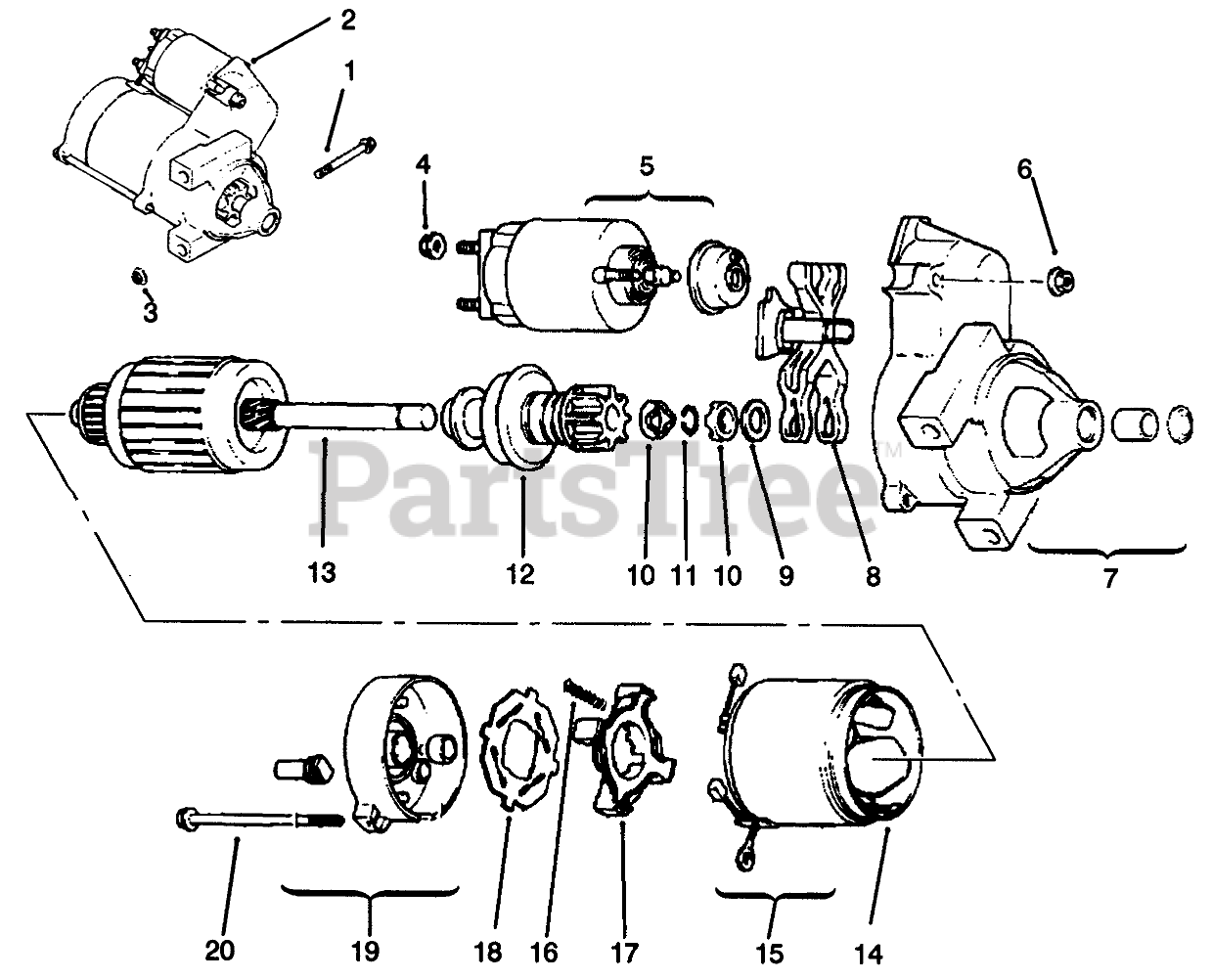 2
1
4
5
6
3
PartsTree™
13
12
10
11
10
9
8
7
20
19
18
16
17
15
14