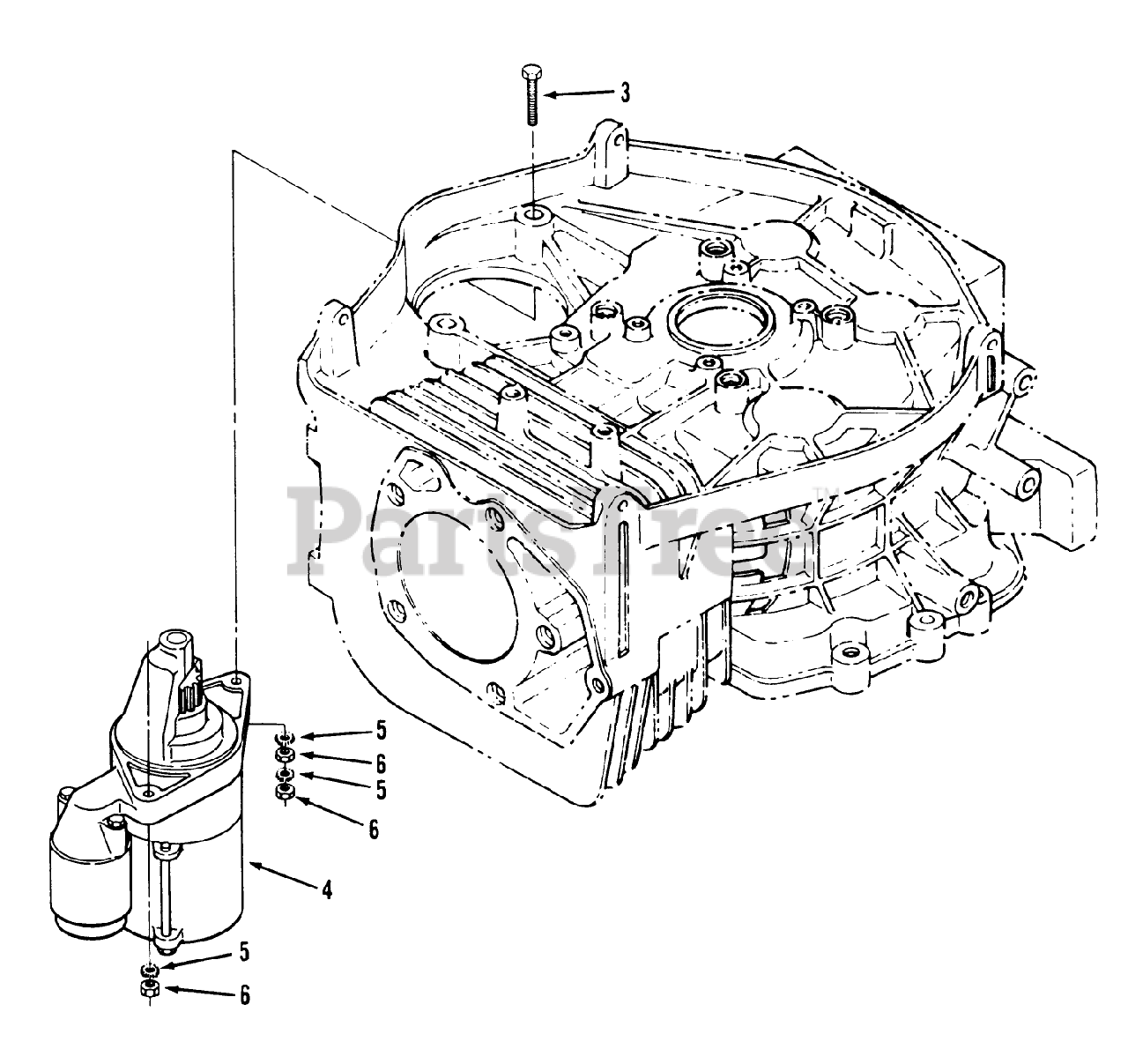 3

PartsTree™

5
6
5
6
4
5
6