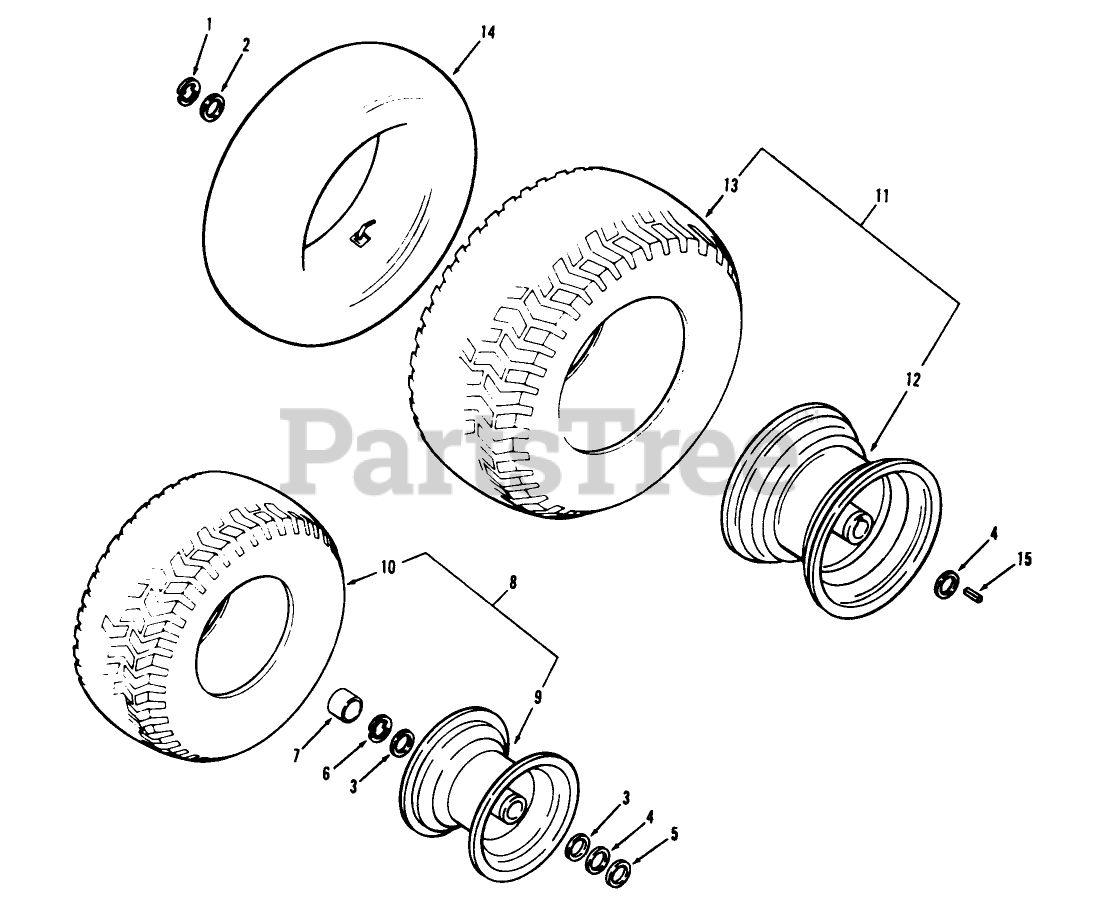 1
2
14
13
11
12
PartsTree
4
15
10
8
9
7
6
3
3
4
5