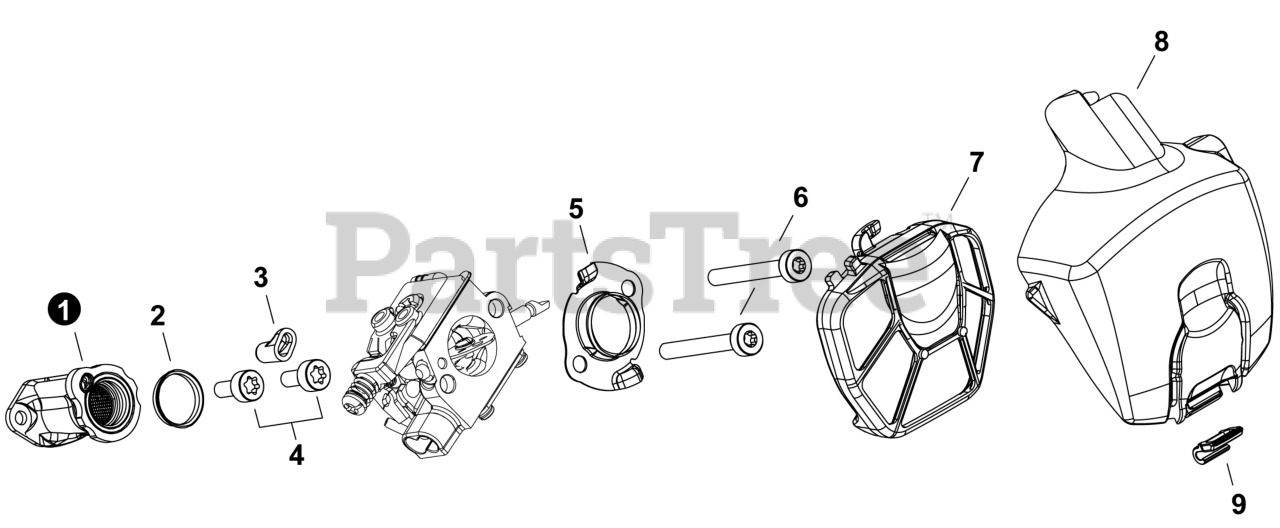 8
7
6
5
PartsTree
3
1
2
4
9