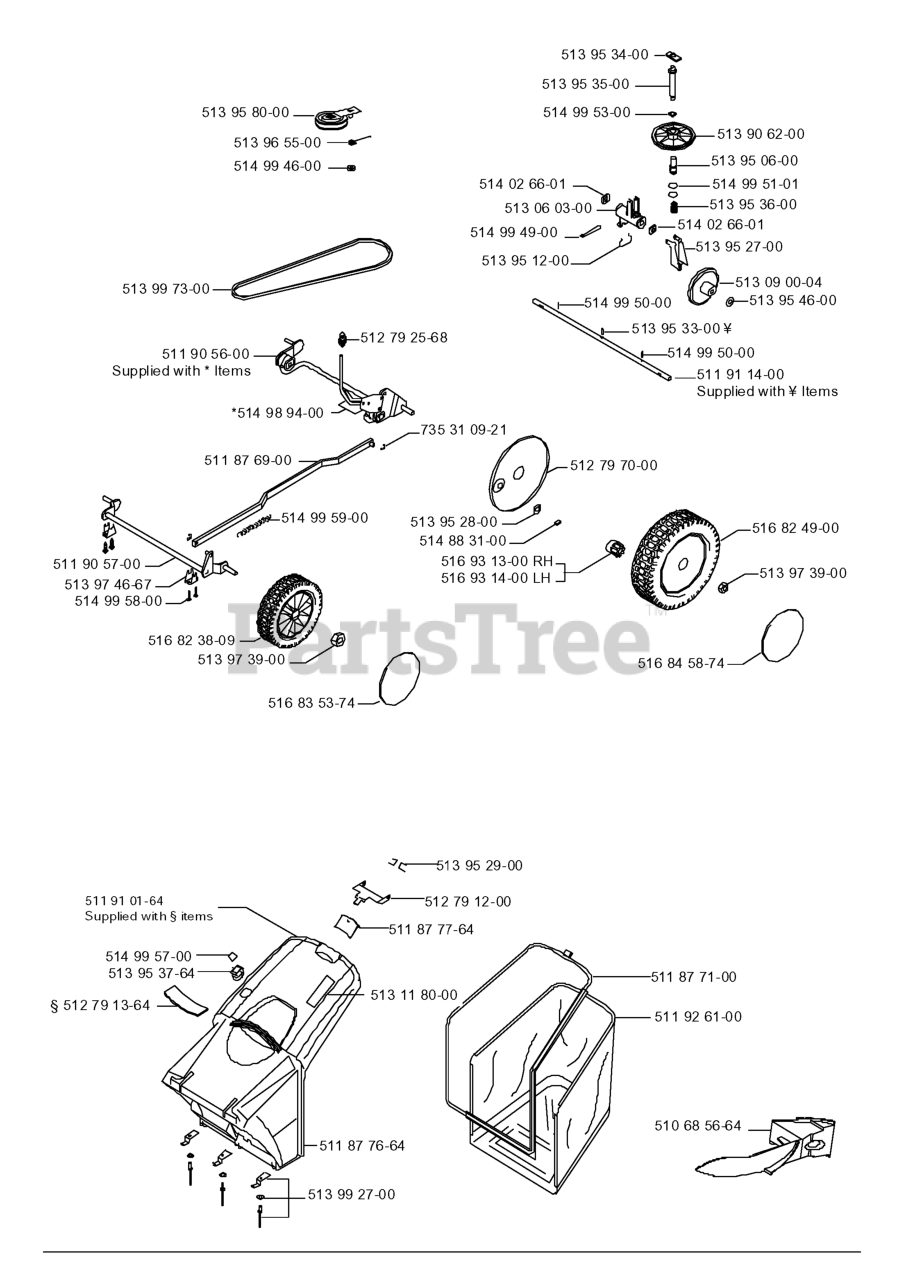 513 95 34-00
513 95 35-00
514 99 53-00
513 90 62-00
513 95 06-00
514 99 51-01
513 95 36-00
514 02 66-01
513 06 03-00
514 02 66-01
514 99 49-00
513 95 27-00
513 95 12-00
513 09 00-04
513 95 46-00
514 99 50-00
513 95 33-00 ¥
514 99 50-00
511 91 14-00
Supplied with ¥ Items

513 95 80-00
513 96 55-00
514 99 46-00
513 99 73-00
512 79 25-68
511 90 56-00
Supplied with * Items
*514 98 94-00
735 31 09-21
511 87 69-00
512 79 70-00
514 99 59-00
513 95 28-00
514 88 31-00
516 82 49-00
516 93 13-00 RH
516 93 14-00 LH
513 97 39-00
511 90 57-00
513 97 46-67
514 99 58-00
516 82 38-09
513 97 39-00
516 84 58-74
516 83 53-74

PartsTree

513 95 29-00
512 79 12-00
511 91 01-64
Supplied with § items
511 87 77-64
514 99 57-00
513 95 37-64
511 87 71-00
§ 512 79 13-64
513 11 80-00
511 92 61-00
510 68 56-64
511 87 76-64
513 99 27-00