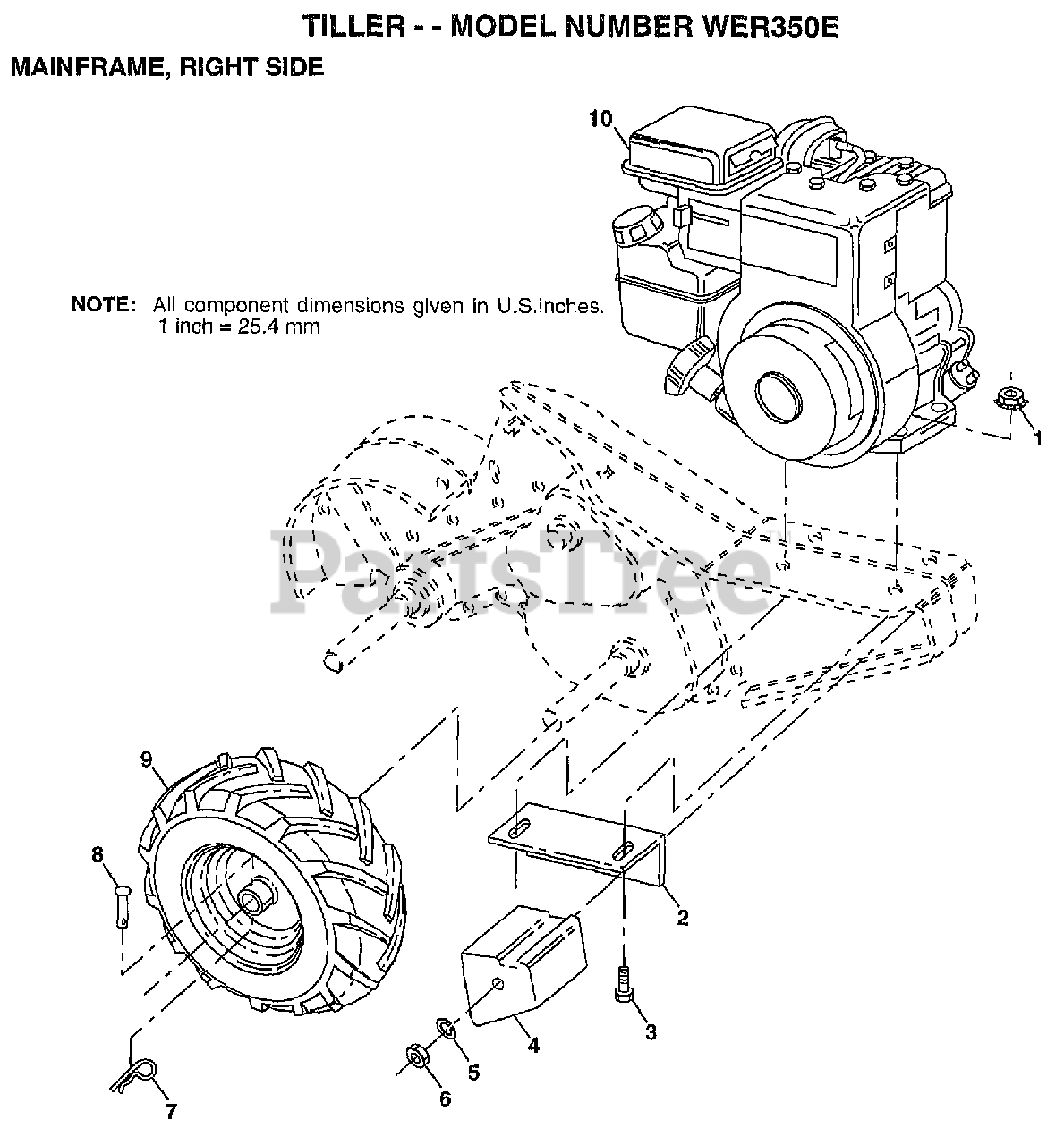 TILLER - - MODEL NUMBER WER350E

MAINFRAME, RIGHT SIDE

10

NOTE: All component dimensions given in U.S.inches. 1 inch = 25.4 mm

1

PartsTree

9

8

2

3

4

5

6

7