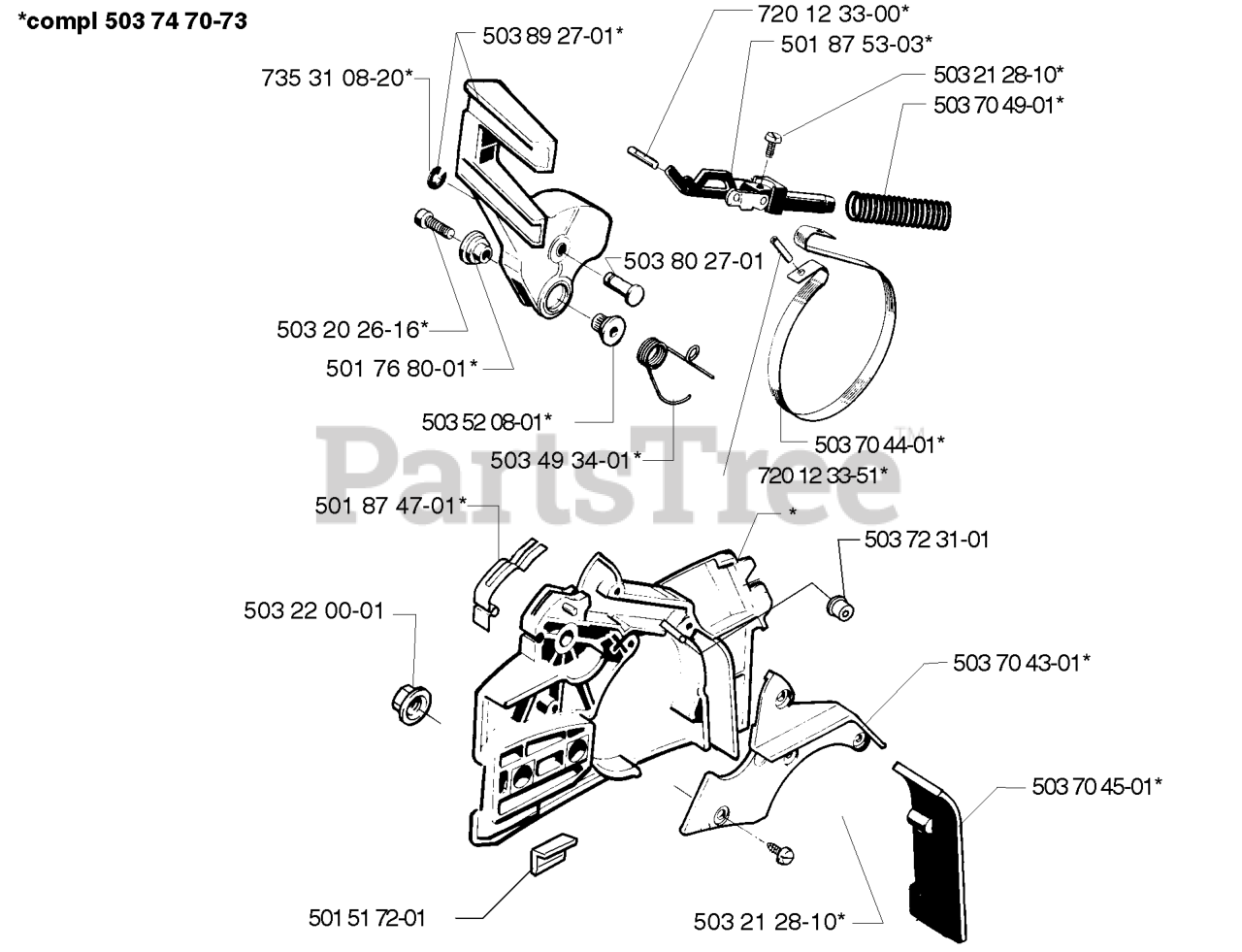 *compl 503 74 70-73

503 89 27-01*
735 31 08-20*
720 12 33-00*
501 87 53-03*
503 21 28-10*
503 70 49-01*
503 80 27-01
503 20 26-16*
501 76 80-01*
503 52 08-01*
503 49 34-01*
503 70 44-01*
720 12 33-51*
PartsTree™
501 87 47-01*
*
503 72 31-01
503 22 00-01
503 70 43-01*
503 70 45-01*
501 51 72-01
503 21 28-10*