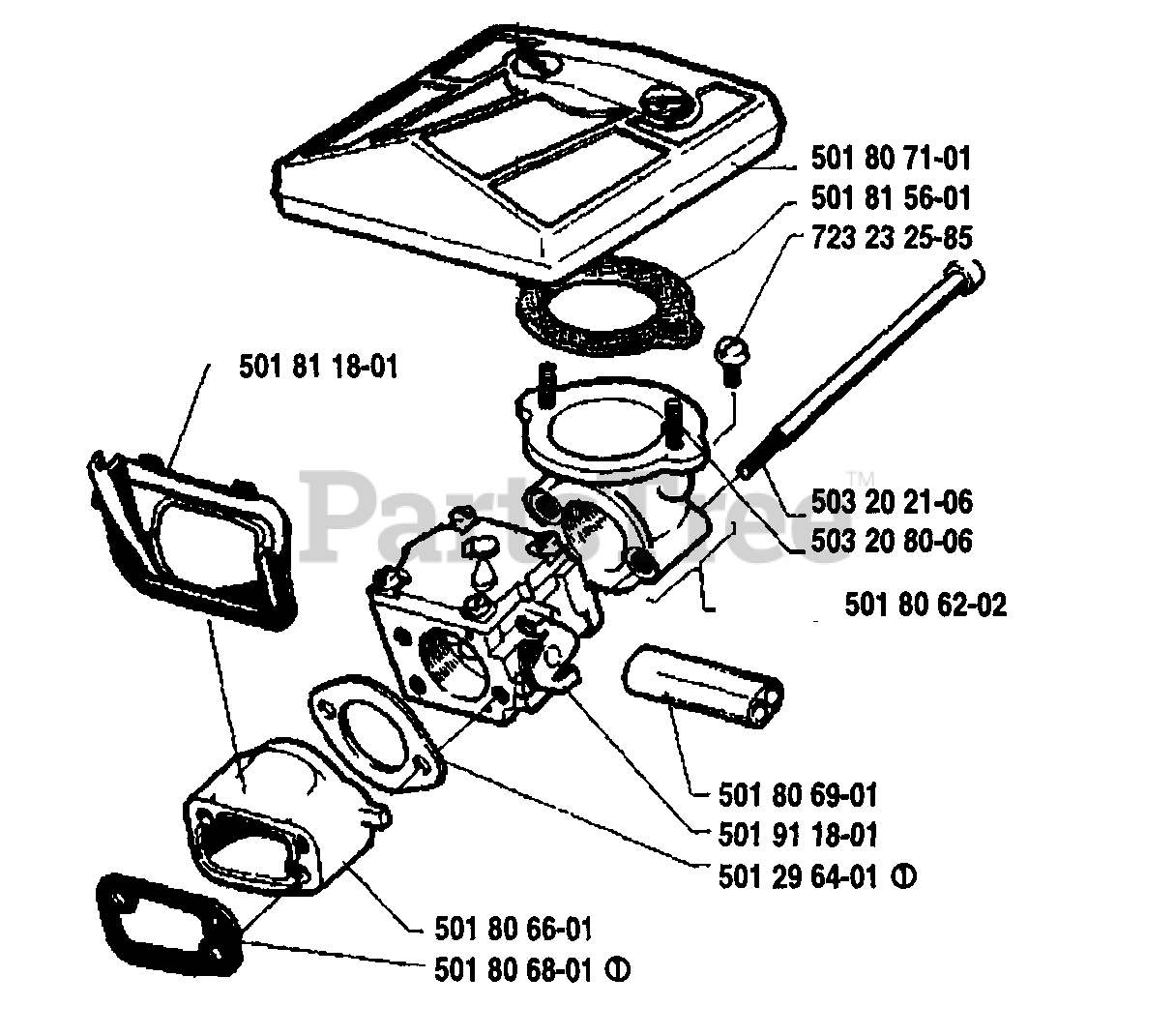 501 80 71-01
501 81 56-01
723 23 25-85
501 81 18-01
PartsTree™
503 20 21-06
503 20 80-06
501 80 62-02
501 80 69-01
501 91 18-01
501 29 64-01 ①
501 80 66-01
501 80 68-01 ①