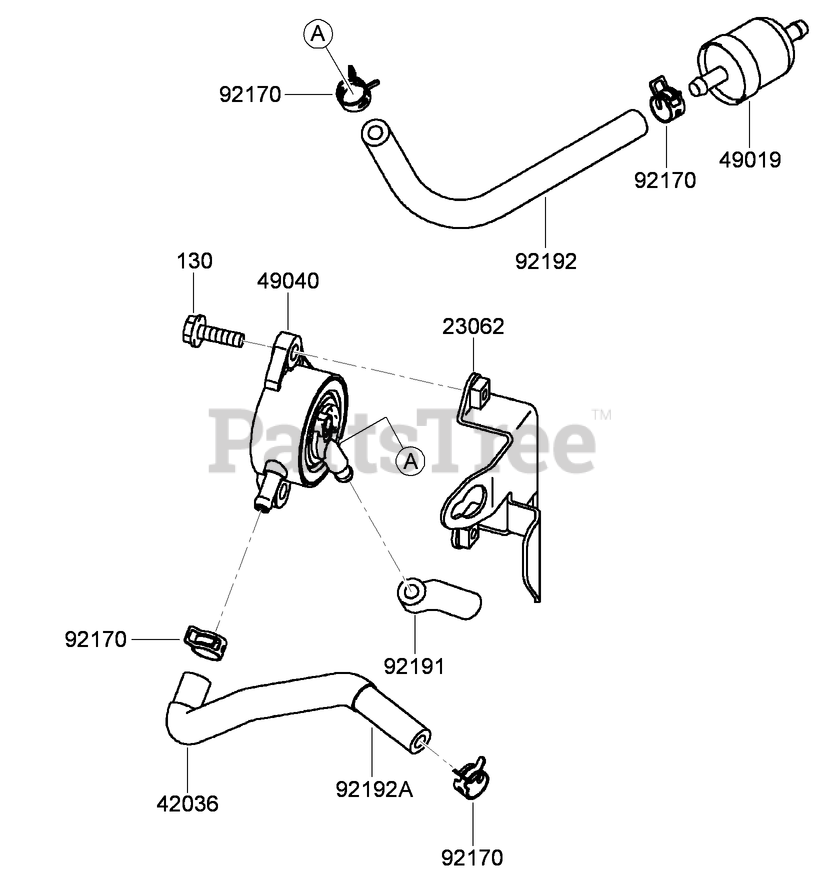 A
92170
92170
49019
92192
130
49040
23062
PartsTree™
A
92170
92191
42036
92192A
92170