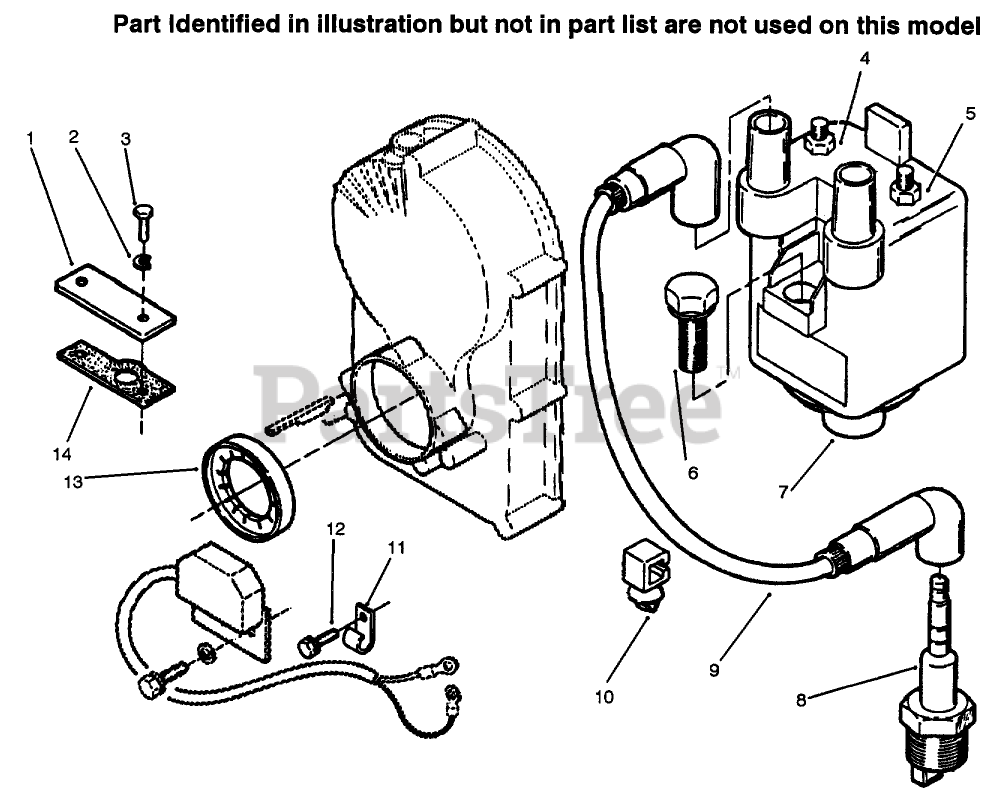 Part Identified in illustration but not in part list are not used on this model

1
2
3
4
5
14
13
PartsTree™
6
7
12
11
10
9
8