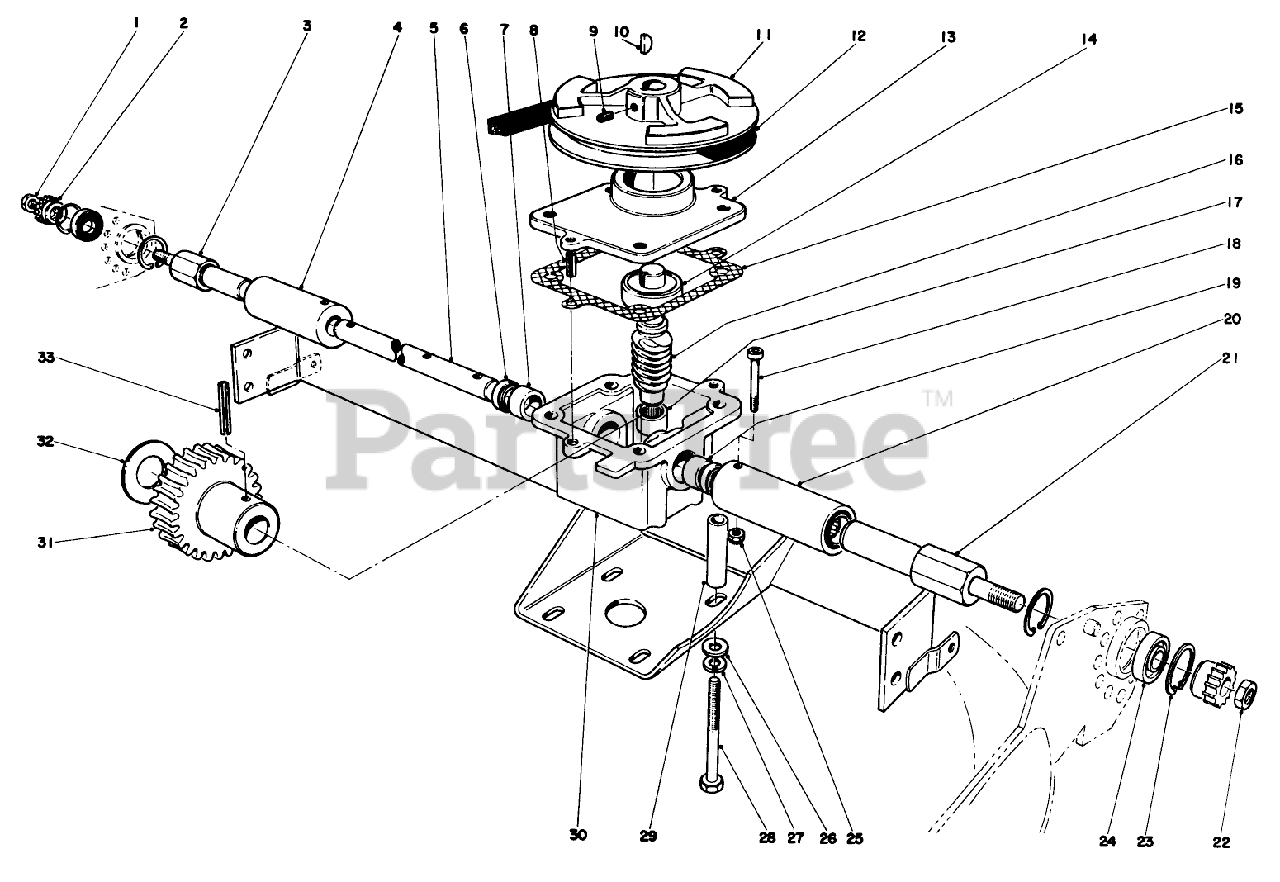 1 2 3 4 5 6 7 8 9 10 11 12 13 14 15 16 17 18 19 20 21

33

32

31

PartsTree™

30 29 28 27 26 25 24 23 22