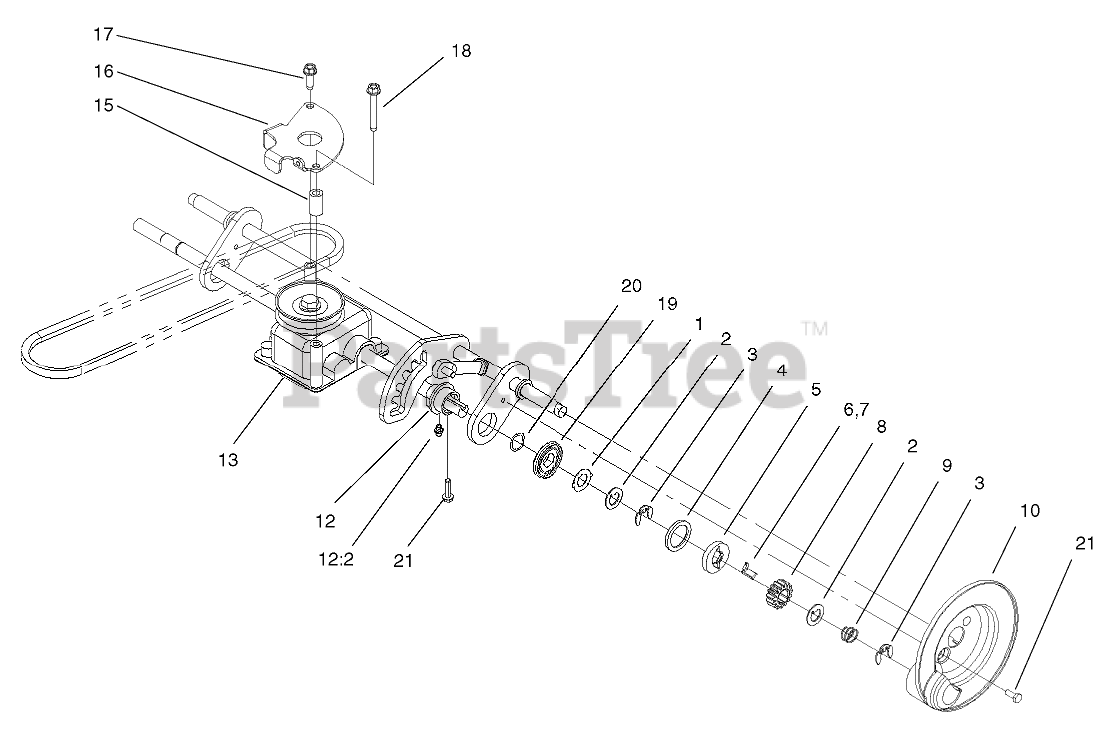 17
16
15
18
20
19
1
2
3
4
5
6,7
8
2
9
3
10
21
13
12
12:2
21
PartsTree™