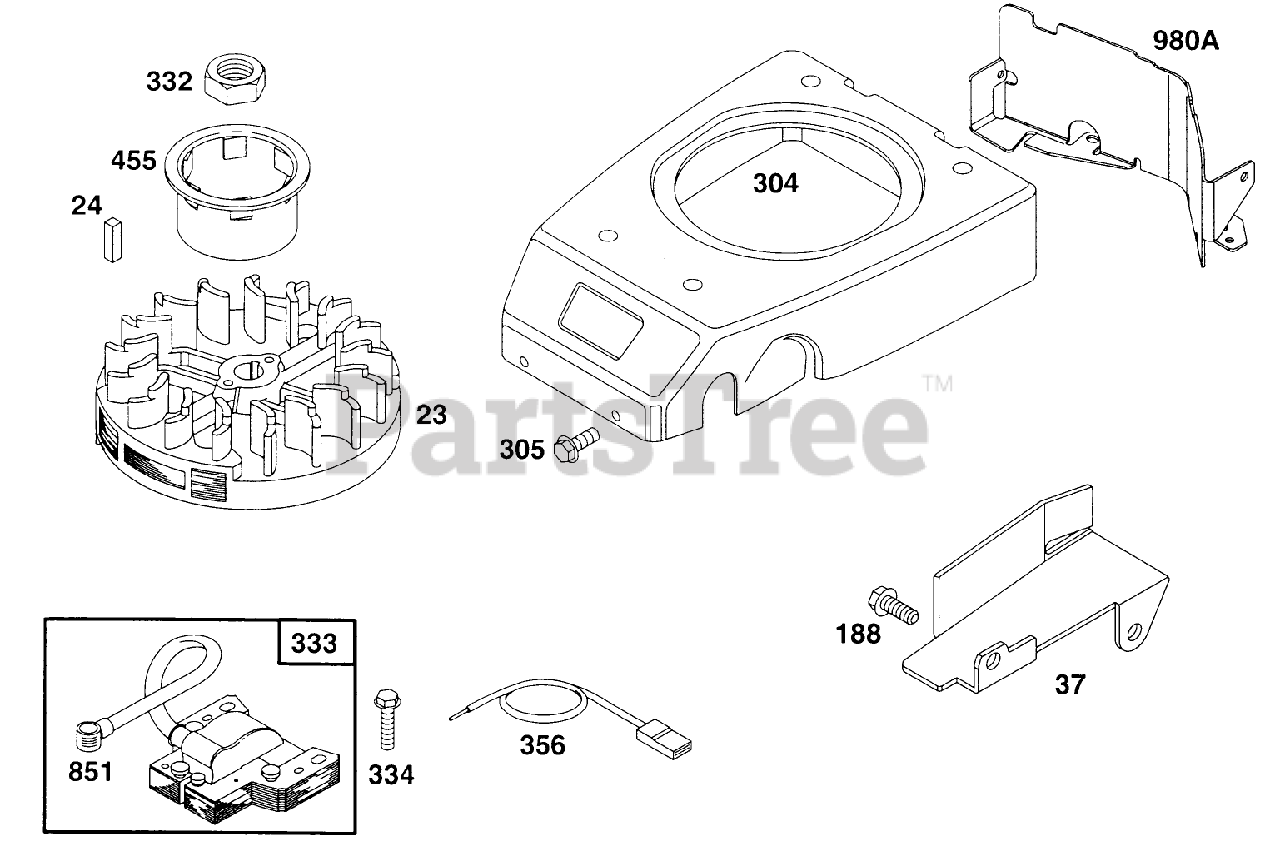 332
455
24
23
304
980A
305
PartsTree™
188
37
333
851
334
356