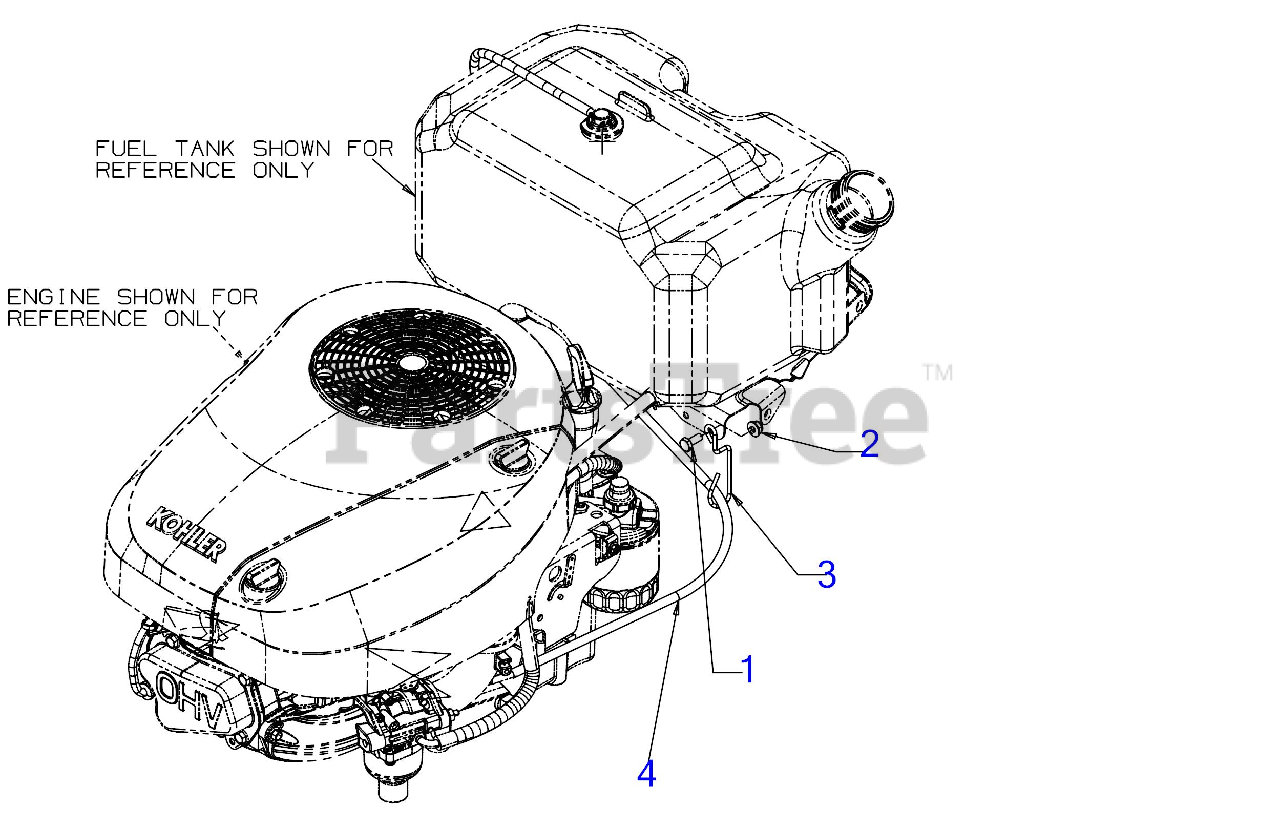 FUEL TANK SHOWN FOR REFERENCE ONLY

ENGINE SHOWN FOR REFERENCE ONLY

PartsTree™

KOHLER

OHV

2

3

1

4