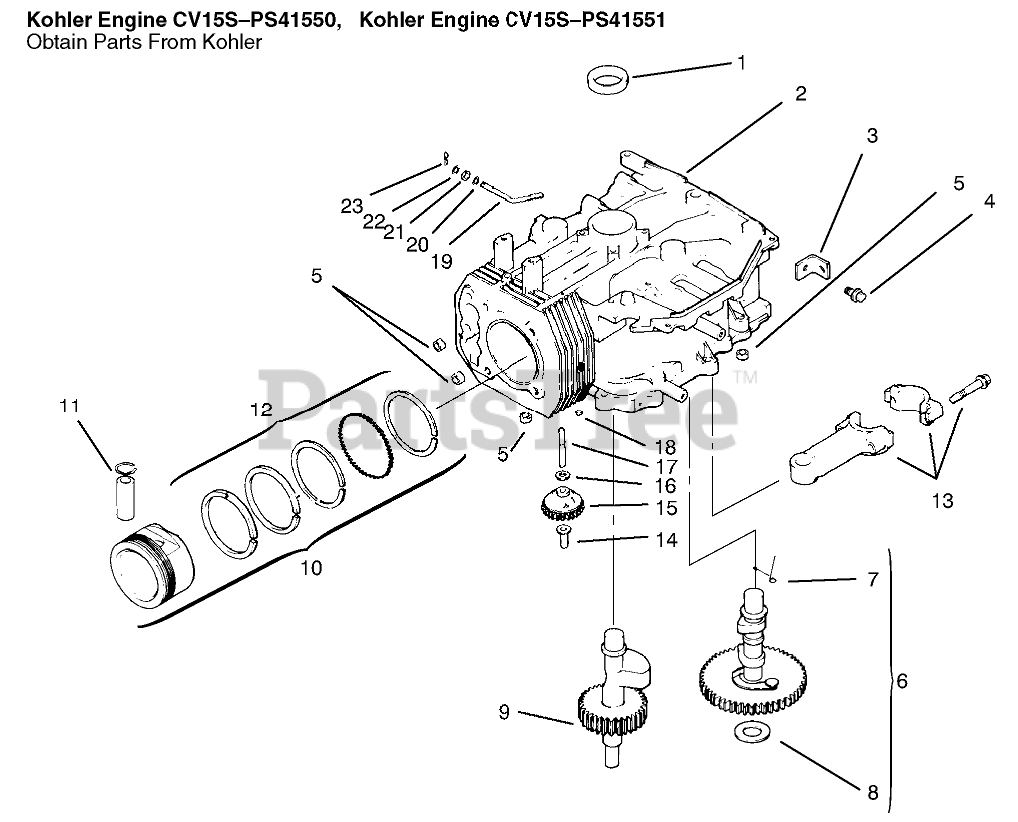 Kohler Engine CV15S–PS41550, Kohler Engine CV15S–PS41551
Obtain Parts From Kohler

1
2
3
5
4
23
22
21
20
19
5
PartsTree™
11
12
5
18
17
16
15
14
13
10
7
6
9
8