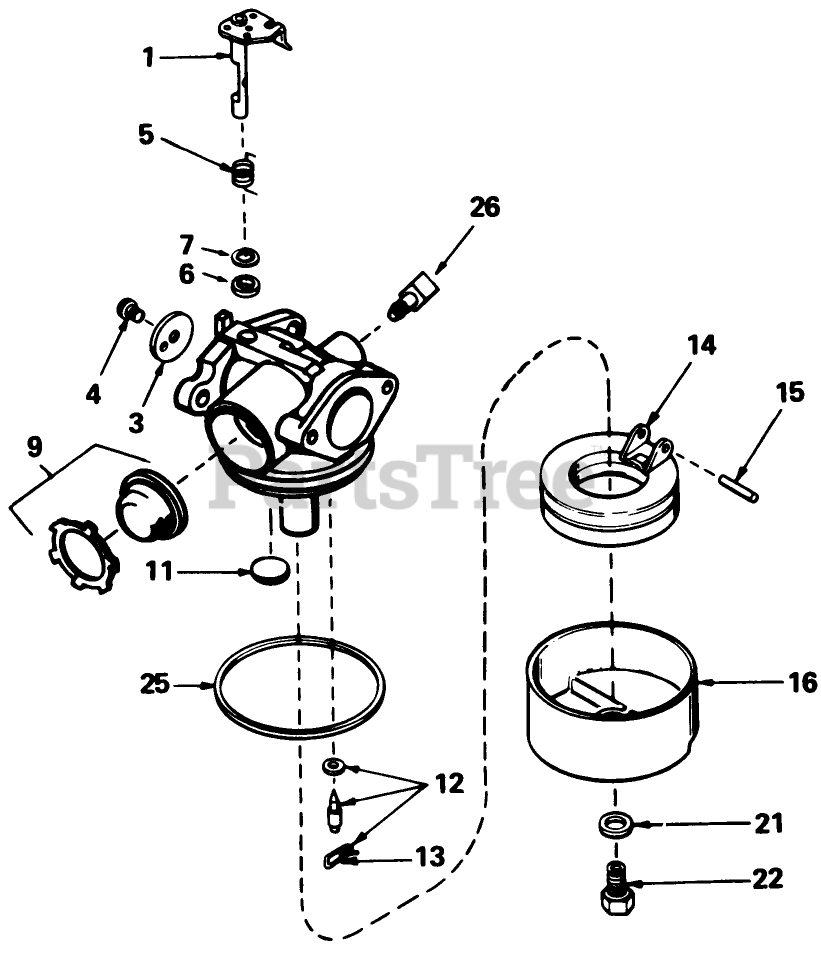 1
5
26
7
6
4
3
14
15
9
PartsTree
11
25
16
12
13
21
22