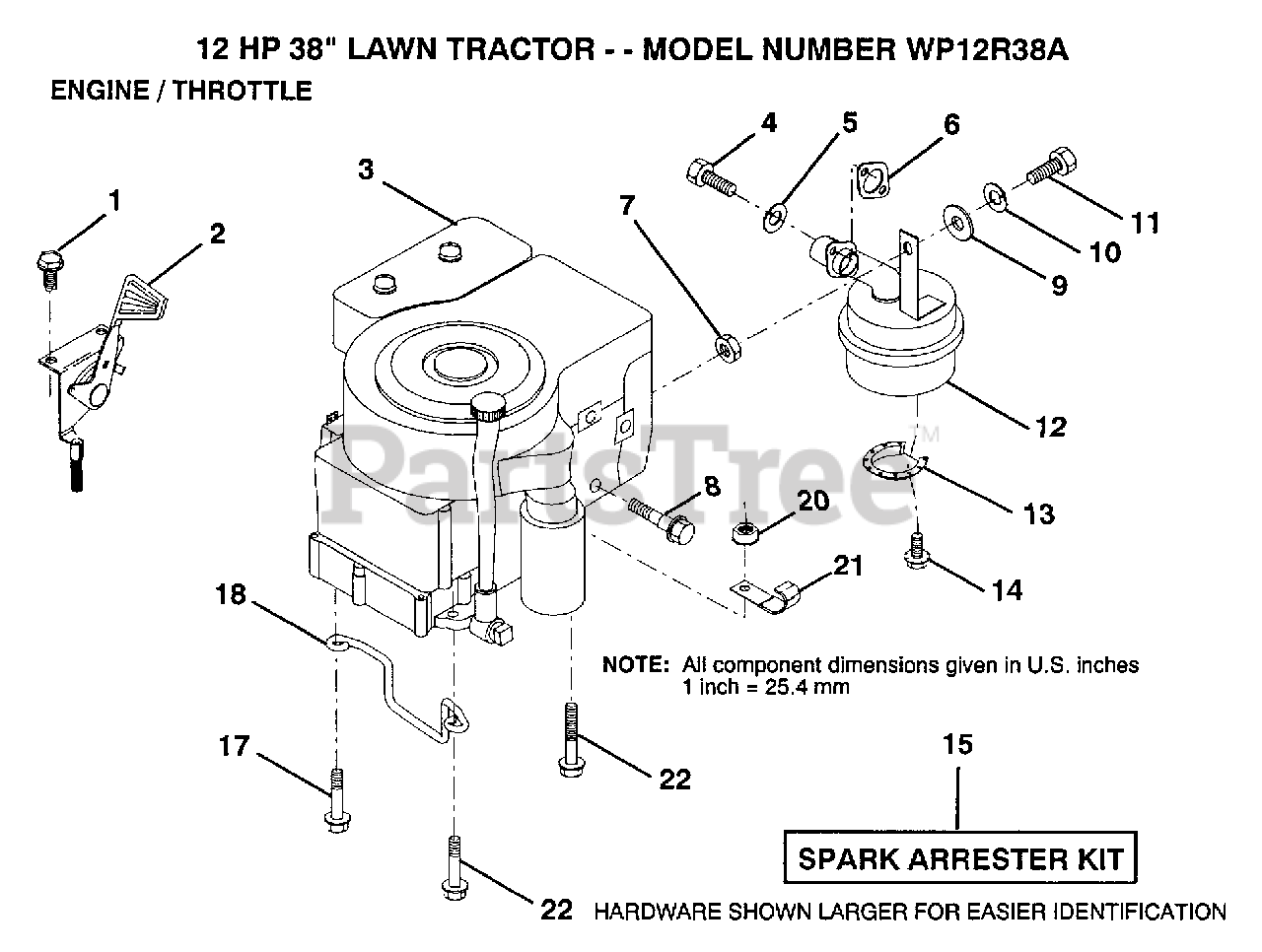 12 HP 38" LAWN TRACTOR - - MODEL NUMBER WP12R38A

ENGINE / THROTTLE

1
2
3
4
5
6
7
11
10
9
12
PartsTree™
13
8
20
21
14
18

NOTE: All component dimensions given in U.S. inches
1 inch = 25.4 mm

17
22
15

SPARK ARRESTER KIT

22 HARDWARE SHOWN LARGER FOR EASIER IDENTIFICATION