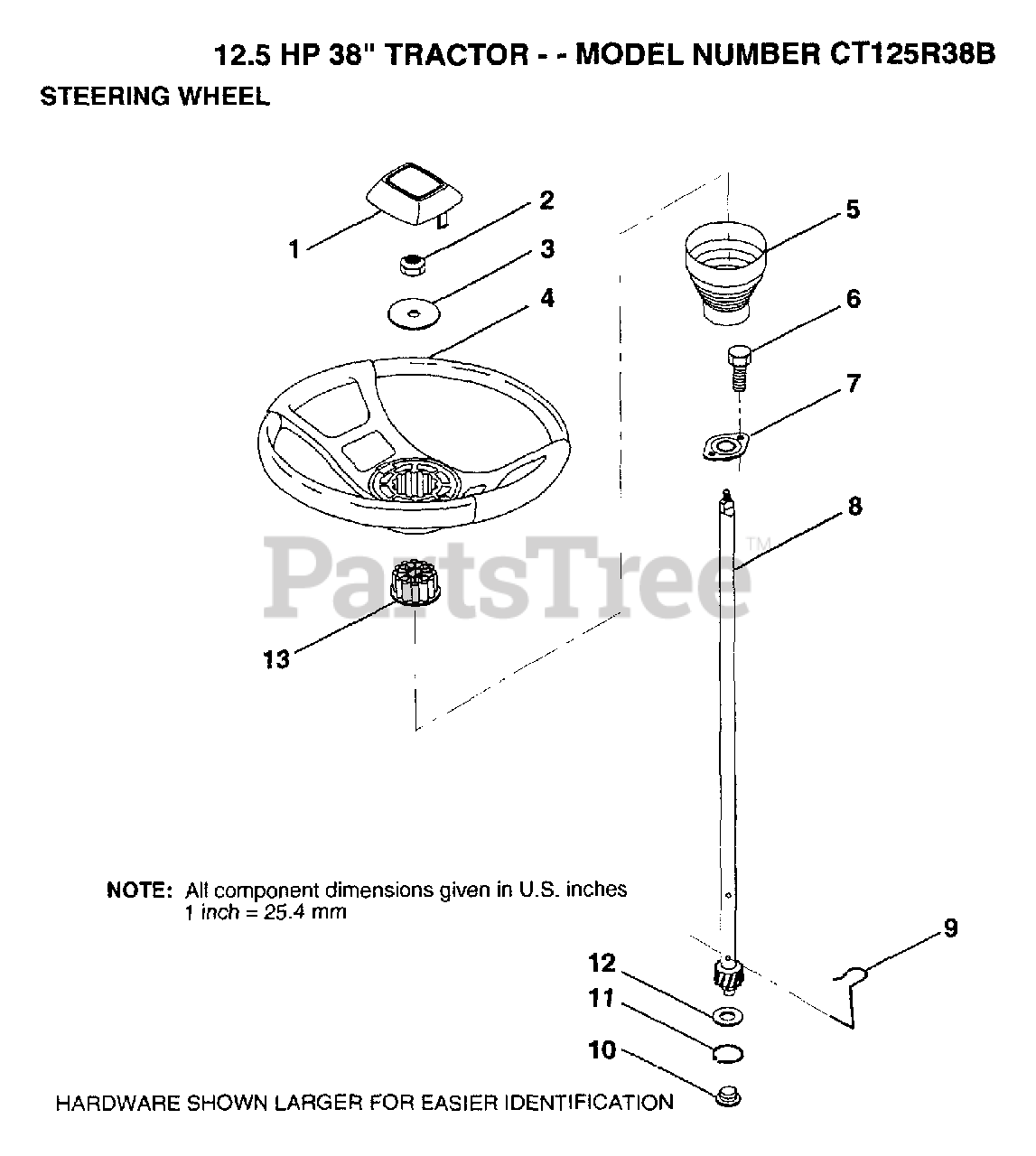 12.5 HP 38" TRACTOR - - MODEL NUMBER CT125R38B

STEERING WHEEL

1
2
3
4
5
6
7
8
13

PartsTree™

NOTE: All component dimensions given in U.S. inches
1 inch = 25.4 mm

9
12
11
10

HARDWARE SHOWN LARGER FOR EASIER IDENTIFICATION