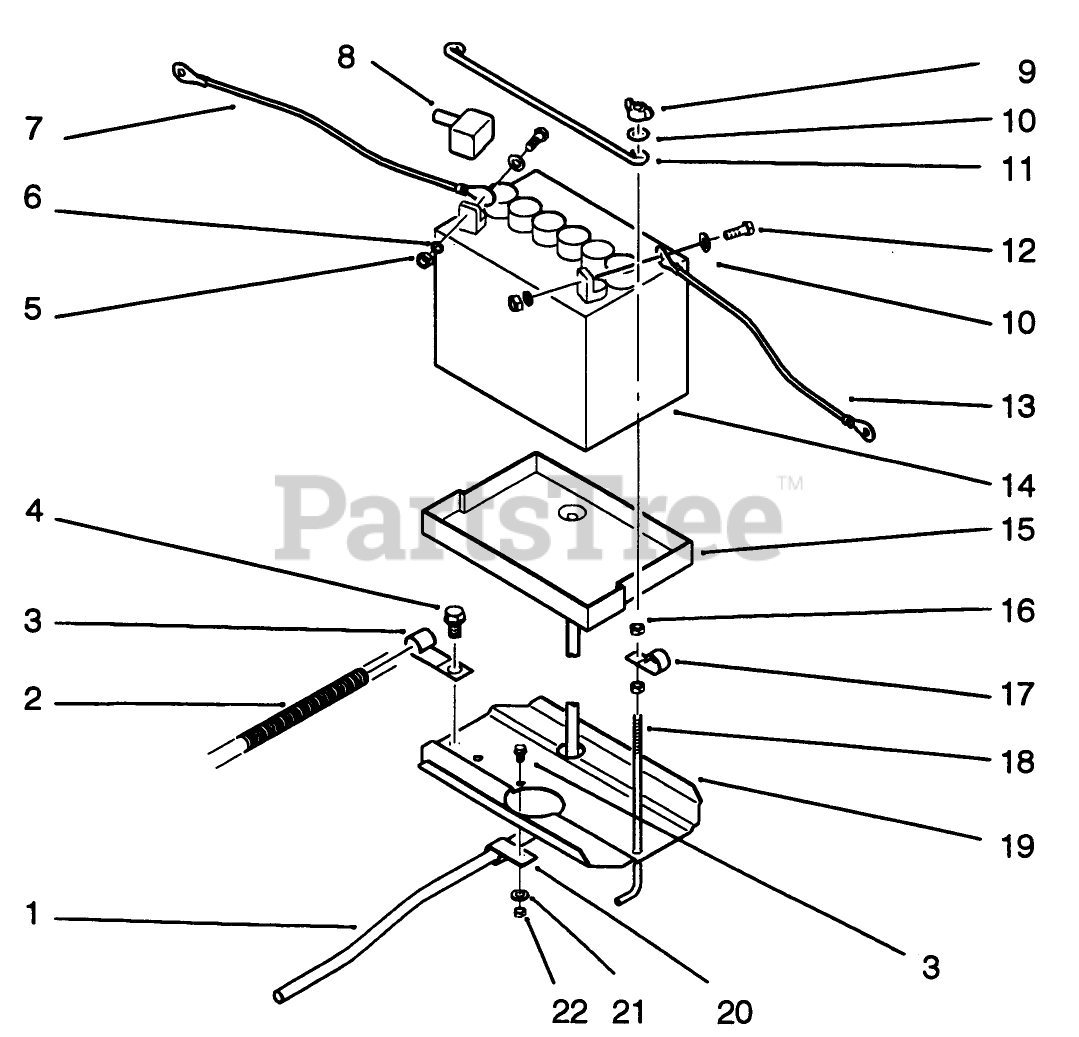 8
9
7
10
11
6
12
5
10
13
14
PartsTree™
4
15
3
16
17
2
18
19
1
3
22
21
20