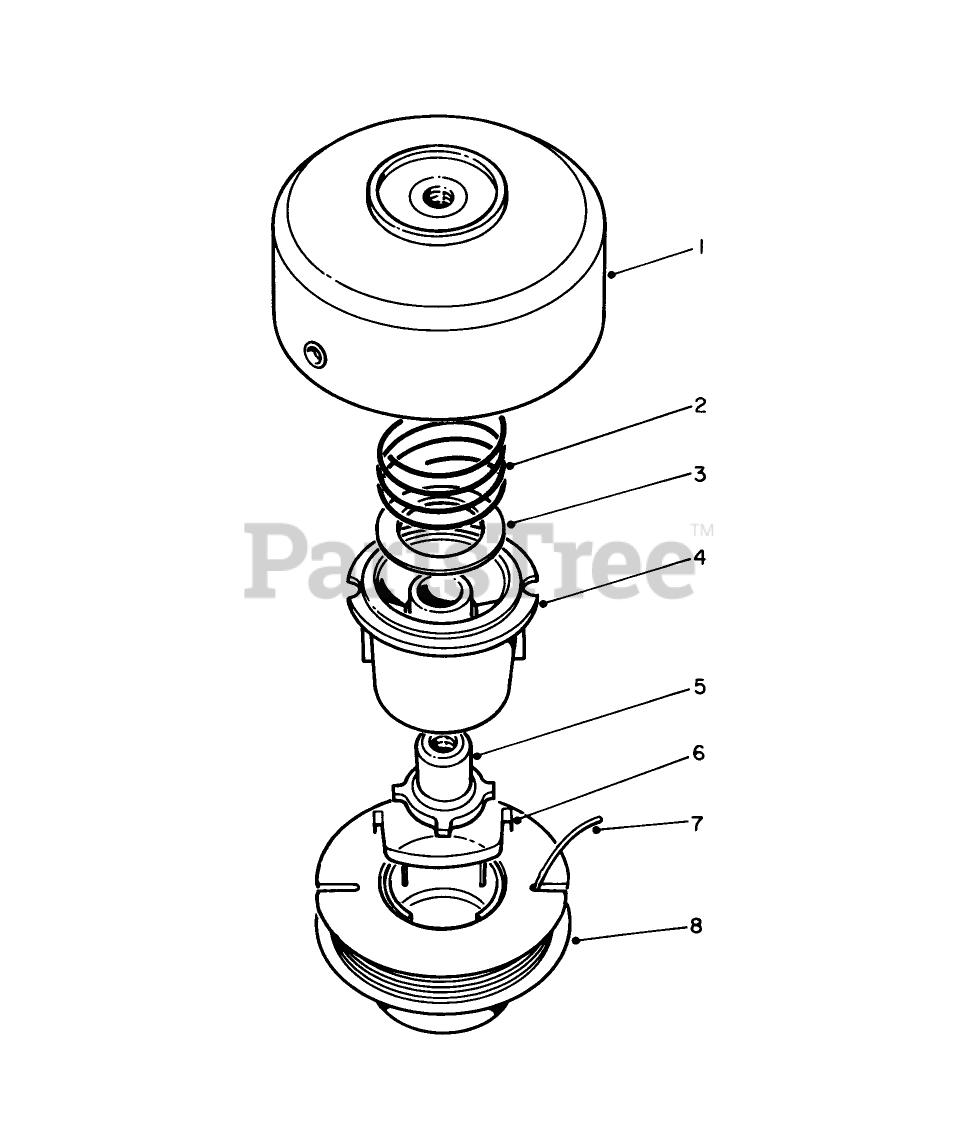 1
2
3
PartsTree™
4
5
6
7
8