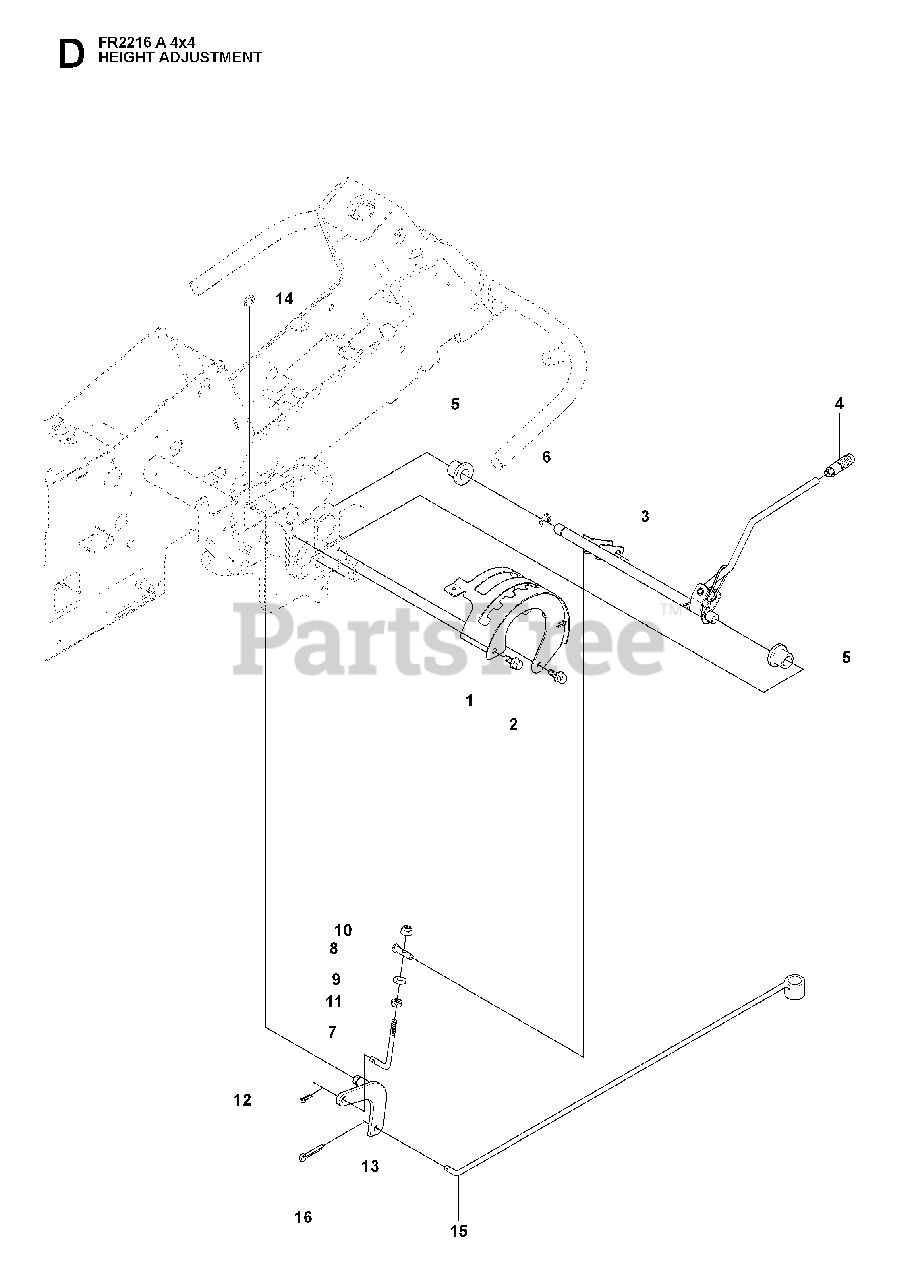 D FR2216 A 4x4
HEIGHT ADJUSTMENT

14
5
4
6
3
PartsTree™
5
1
2
10
8
9
11
7
12
13
16
15