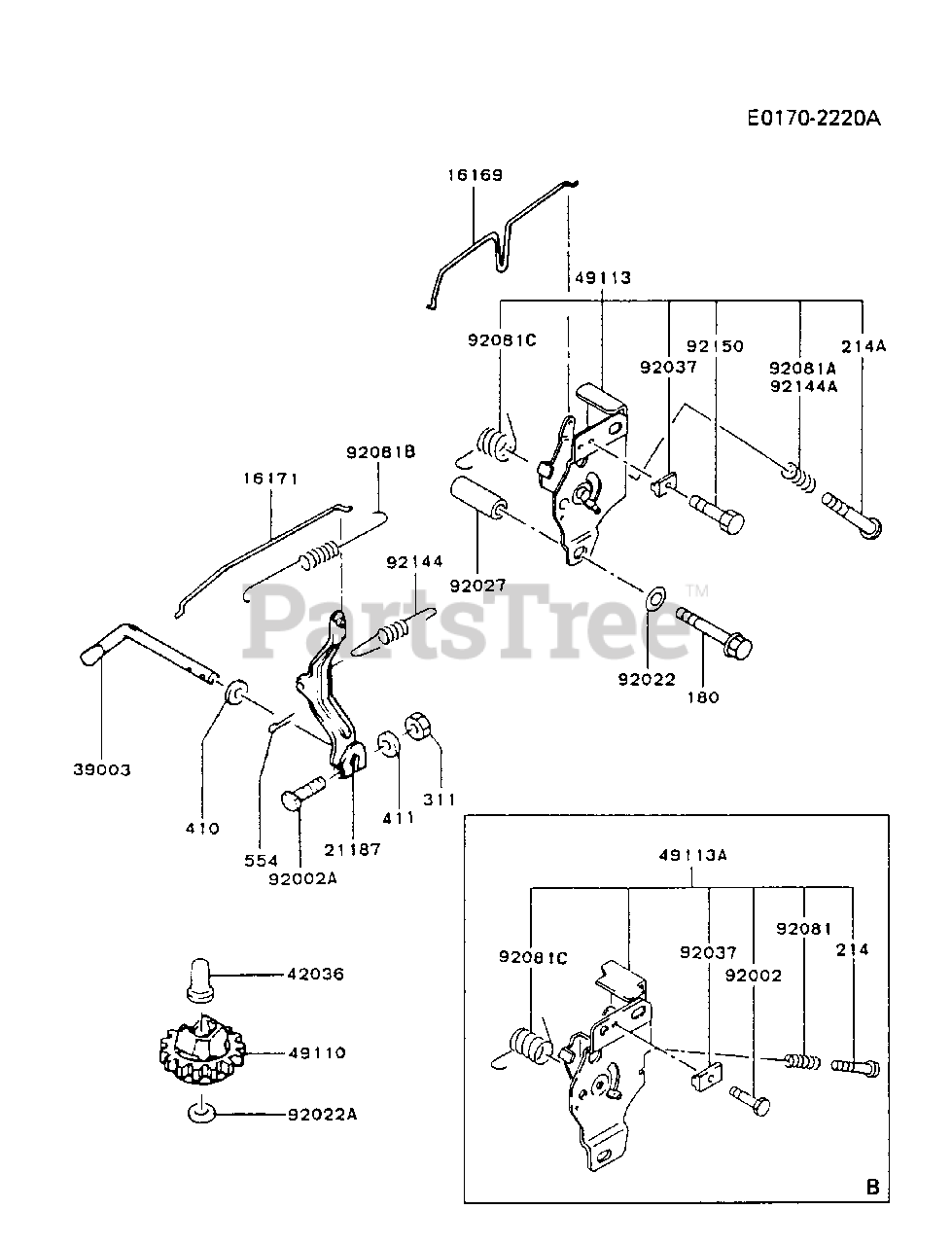 E0170-2220A

16169

49113

92081C

92150

92037

92081A
92144A

214A

92081B

16171

92144

92027

PartsTree™

92022

180

39003

410

554

21187

92002A

411

311

49113A

92081C

92037

92002

92081

214

42036

49110

92022A

B