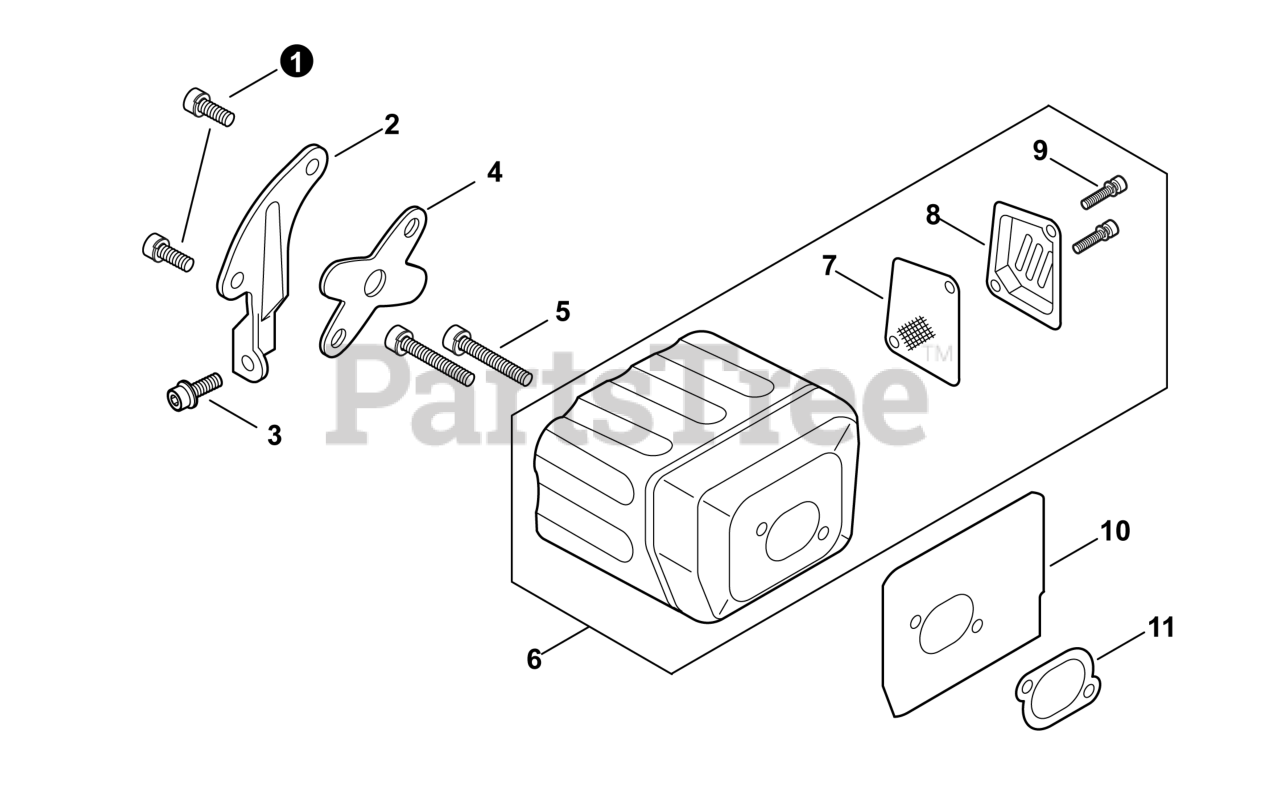 1
2
4
9
8
7
5
PartsTree™
3
10
11
6