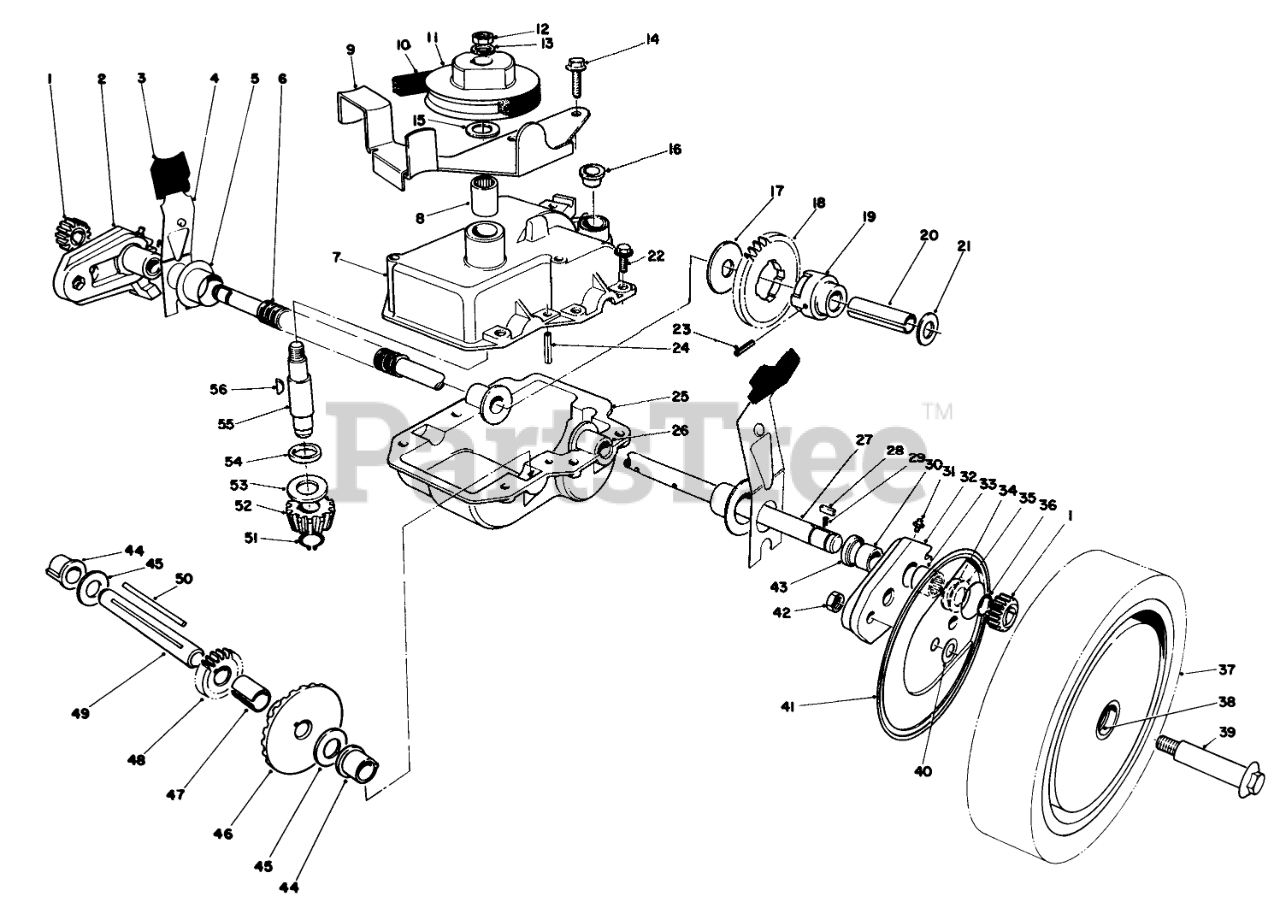 1 2 3 4 5 6
9 10 11 12 13 14
15 16
8
7 22
17 18 19 20 21
23 24
56
55
54
53
52
51
25
26
PartsTree™
27 28 29 30 31 32 33 34 35 36 1
43
42
44 45 50
49
48
47
46
45
44
41
40
37
38
39