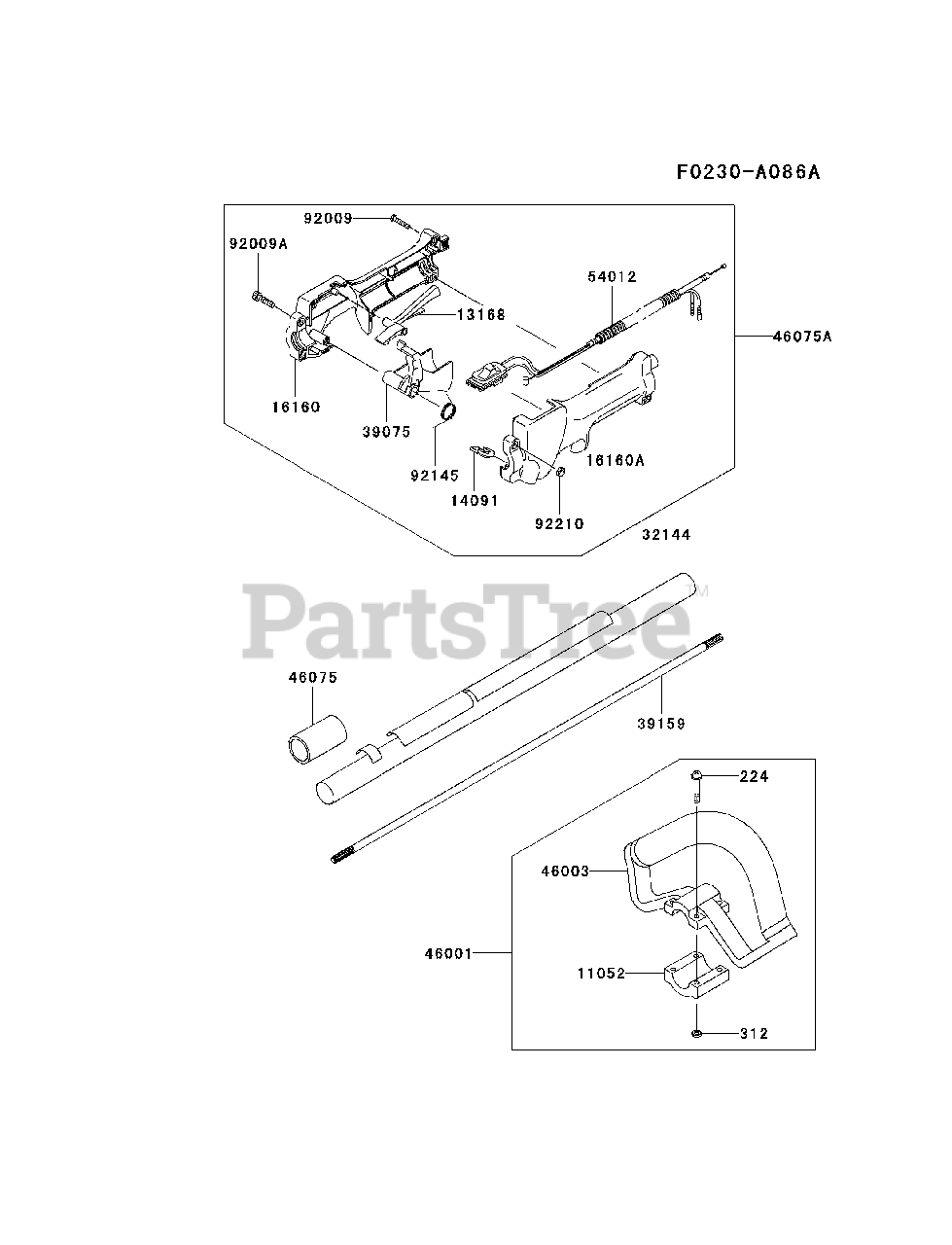 F0230-A086A

92009
92009A
54012
13168
46075A
16160
39075
92145
16160A
14091
92210
32144

PartsTree™

46075
39159

224
46003
46001
11052
312