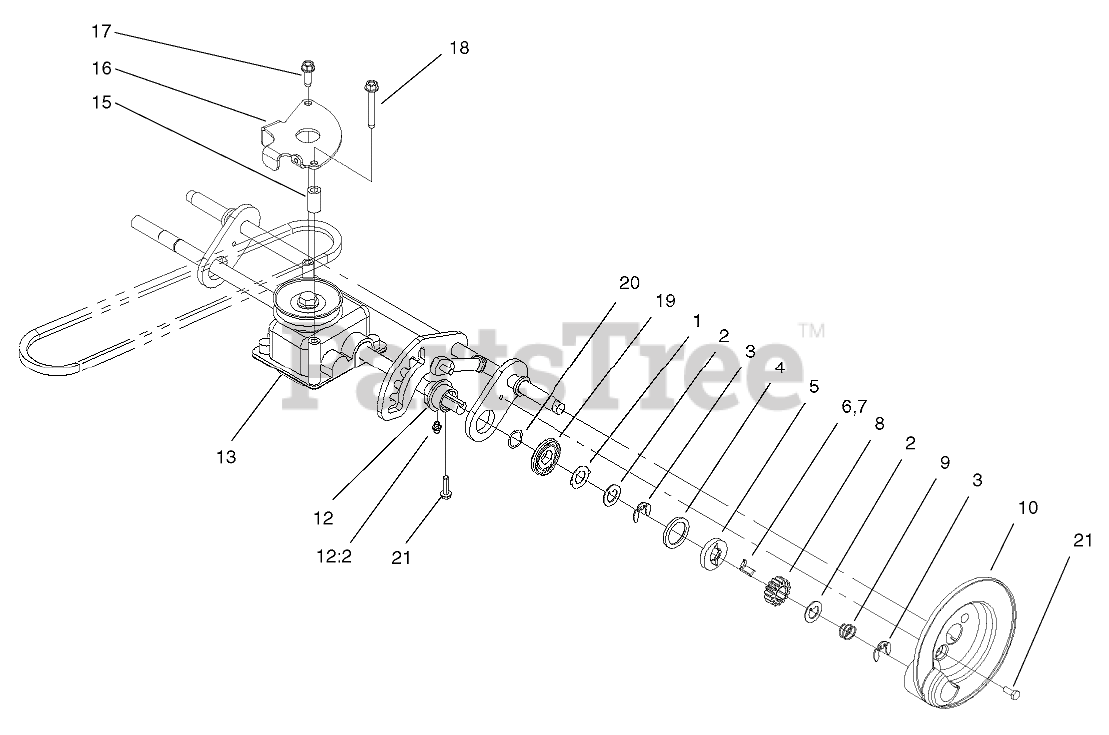 17
18
16
15
20
19
1
2
3
4
5
6,7
8
2
9
3
10
21
13
12
12:2
21
PartsTree™