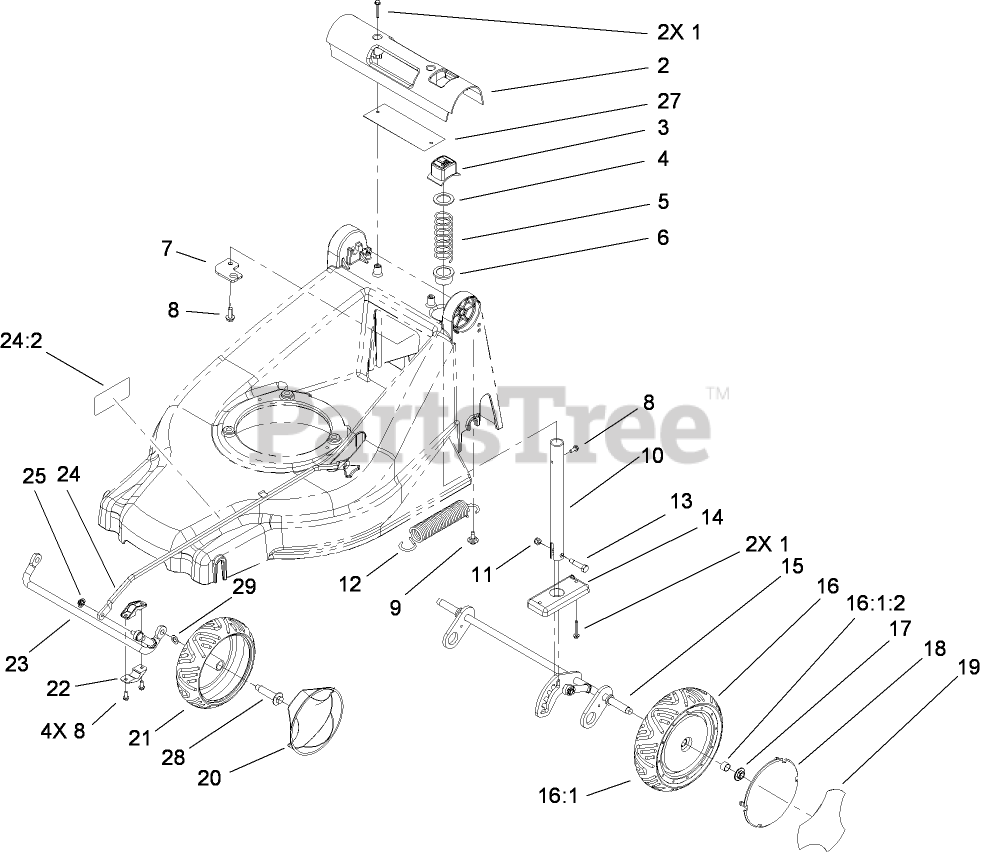 2X 1
2
27
3
4
5
6
7
8
24:2
PartsTree™
8
10
13
14
2X 1
15
16
16:1:2
17
18
19
25
24
29
12
9
11
23
22
4X 8
21
28
20
16:1