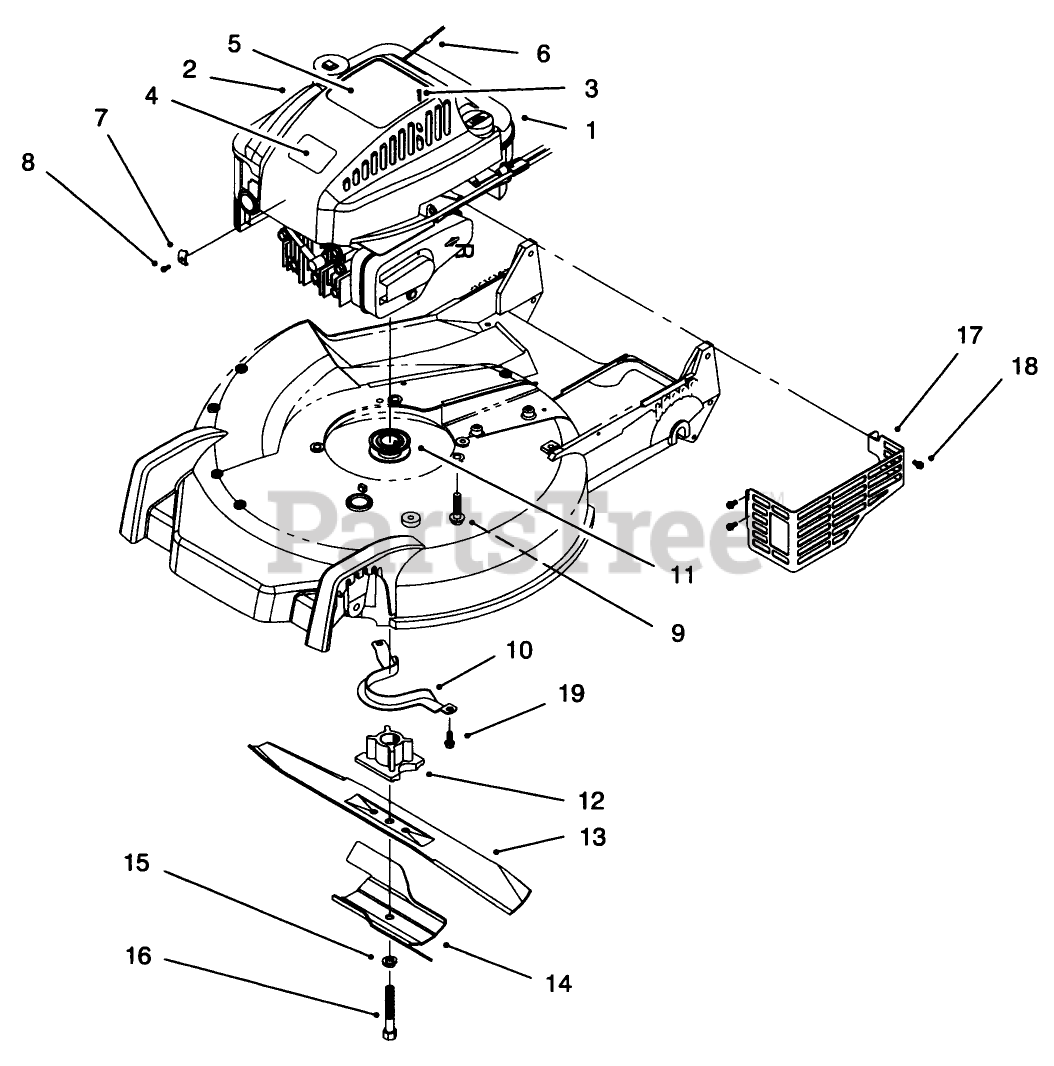 5
6
2
3
4
1
7
8
17
18
PartsTree
11
9
10
19
12
13
15
14
16