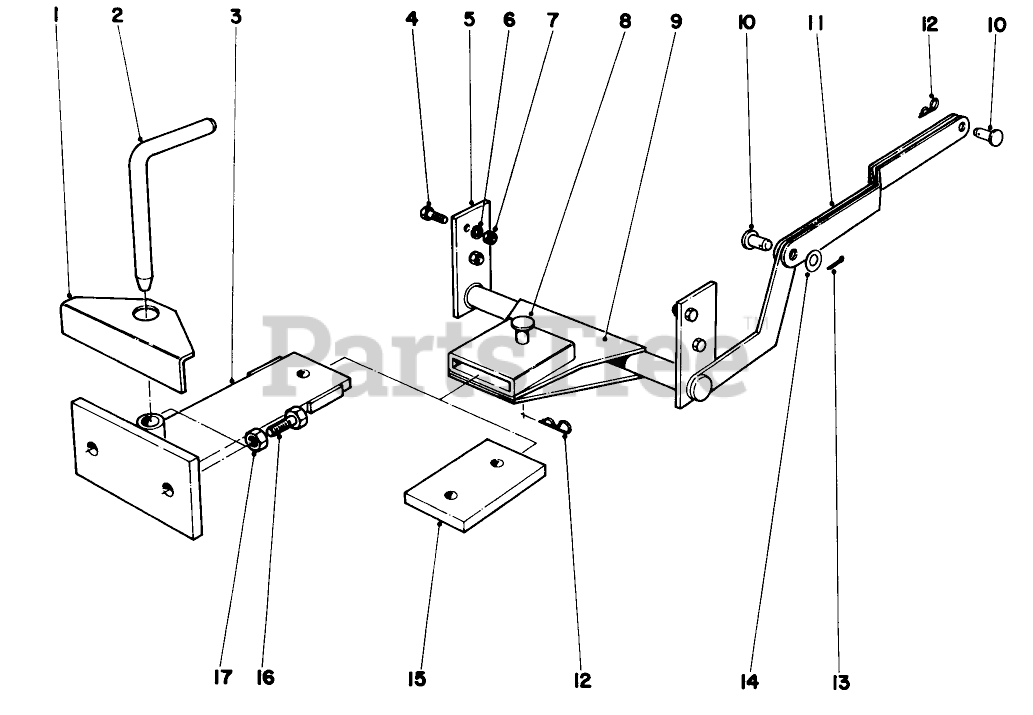 1
2
3
4
5
6
7
8
9
10
11
12
10
PartsTree
17
16
15
12
14
13