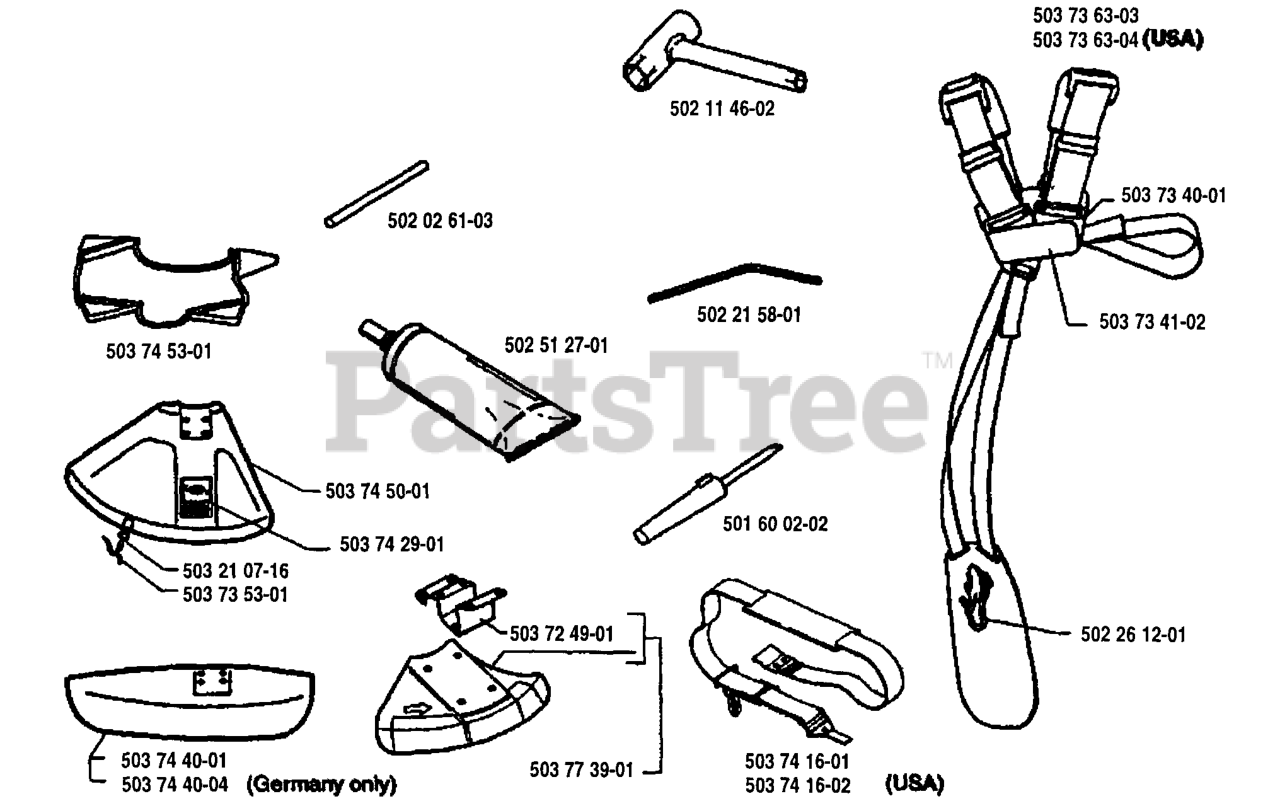 503 73 63-03
503 73 63-04 (USA)

502 11 46-02

502 02 61-03

503 73 40-01

503 74 53-01

502 21 58-01

503 73 41-02

502 51 27-01

PartsTree™

503 74 50-01

503 74 29-01

501 60 02-02

503 21 07-16
503 73 53-01

503 72 49-01

502 26 12-01

503 74 40-01
503 74 40-04 (Germany only)

503 77 39-01

503 74 16-01
503 74 16-02 (USA)