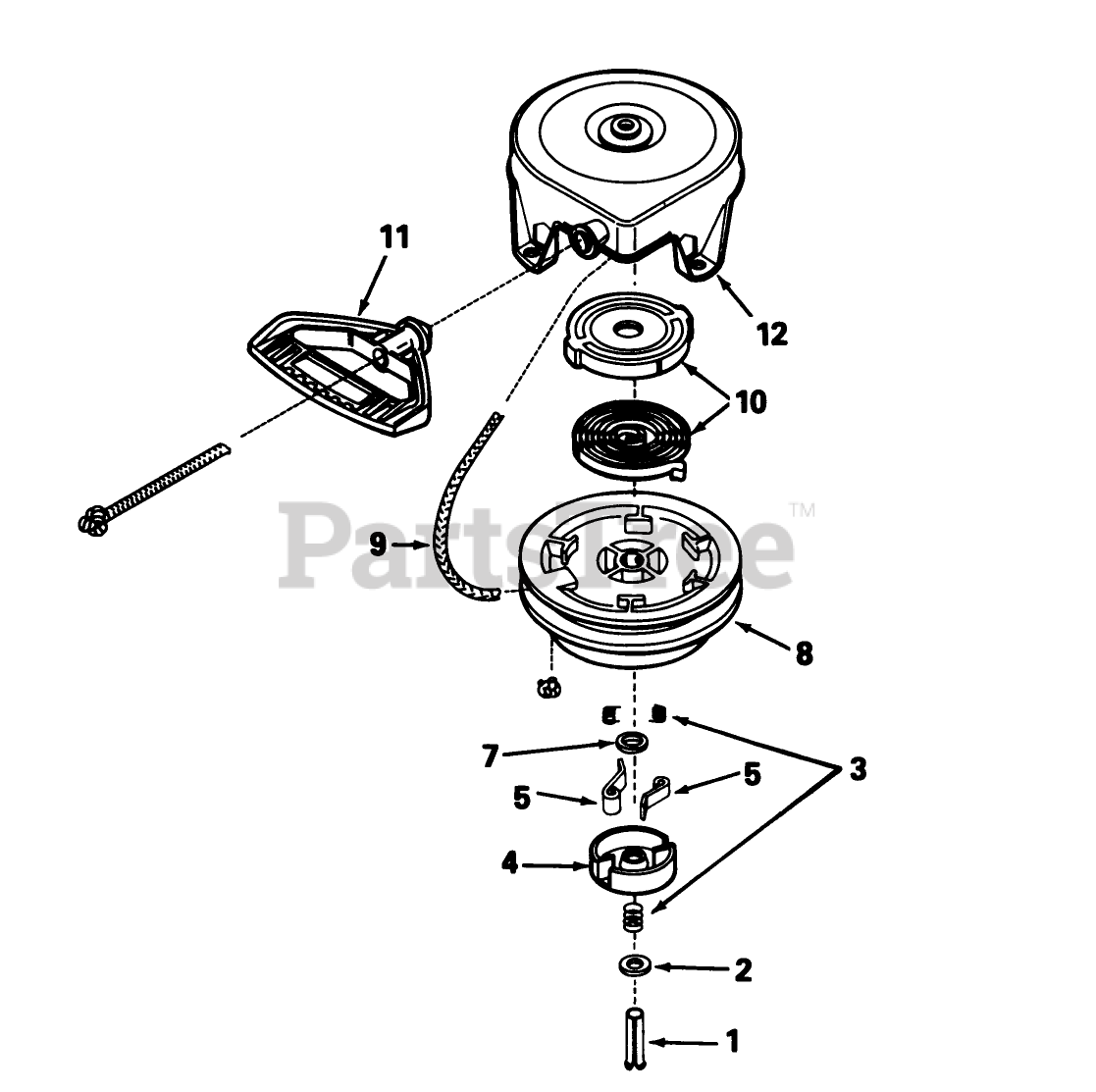 11

12

10

PartsTree™

9

8

7

3

5

5

4

2

1