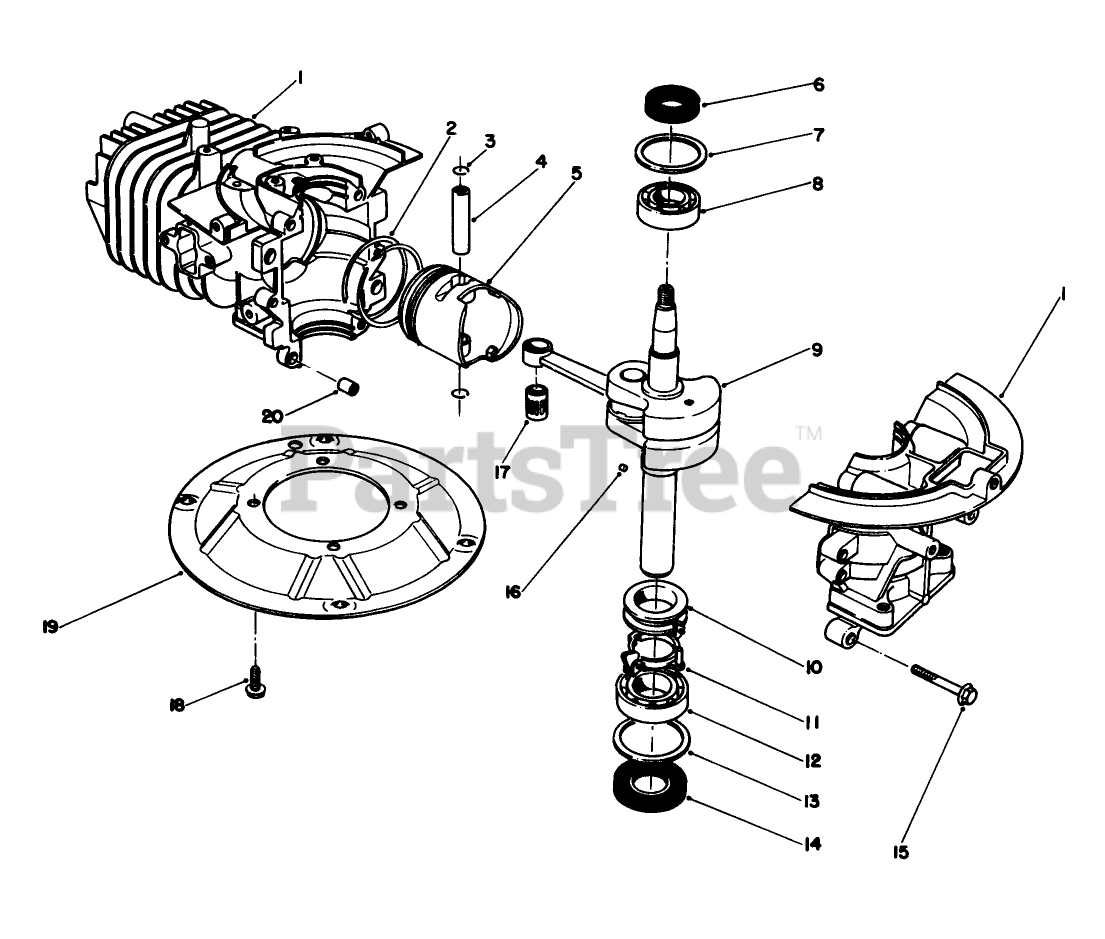 1
2
3
4
5
6
7
8
9
1
20
17
PartsTree™
16
19
18
10
11
12
13
14
15