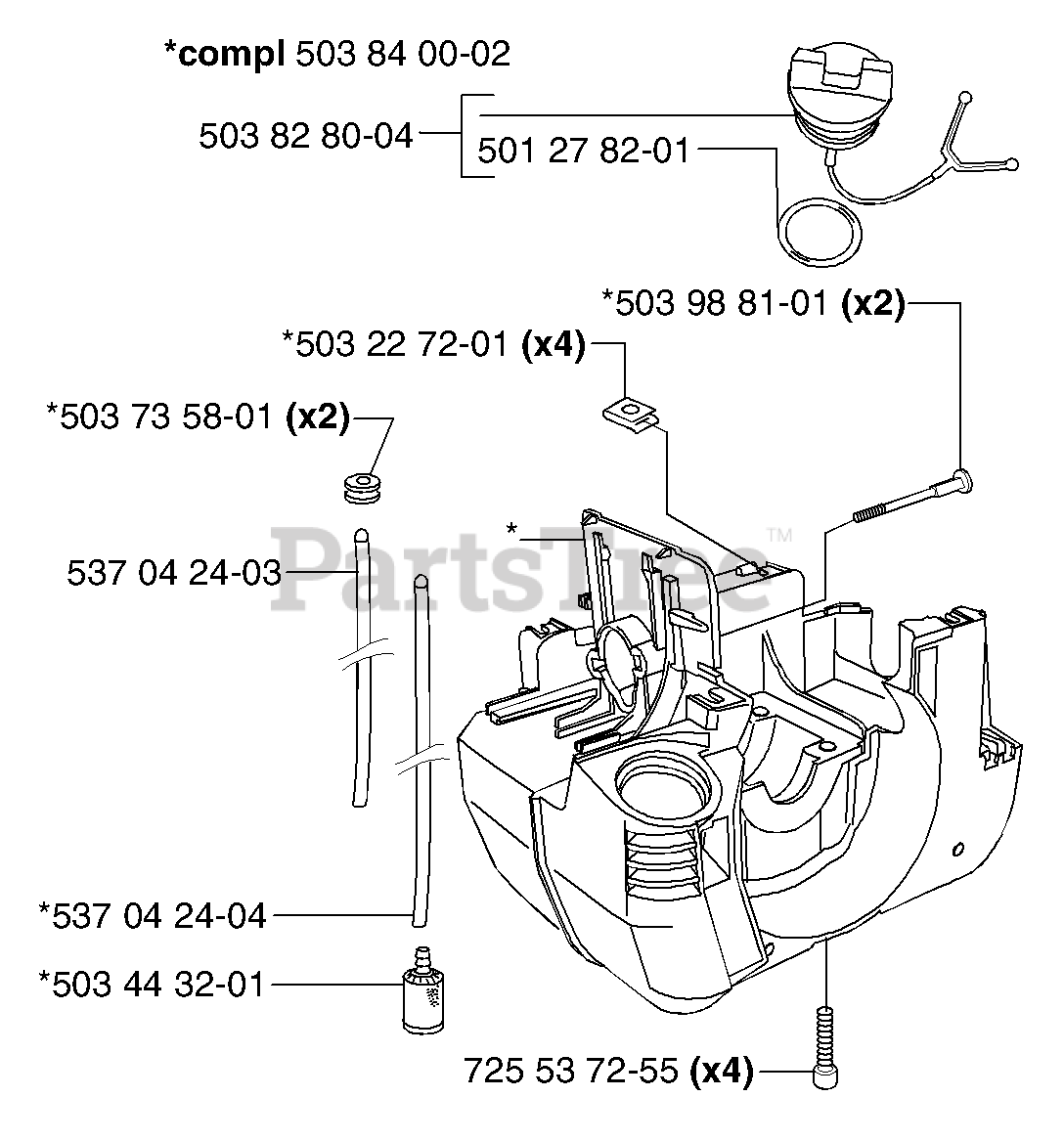 *compl 503 84 00-02

503 82 80-04

501 27 82-01

*503 98 81-01 (x2)

*503 22 72-01 (x4)

*503 73 58-01 (x2)

*

537 04 24-03

PartsTree™

*537 04 24-04

*503 44 32-01

725 53 72-55 (x4)