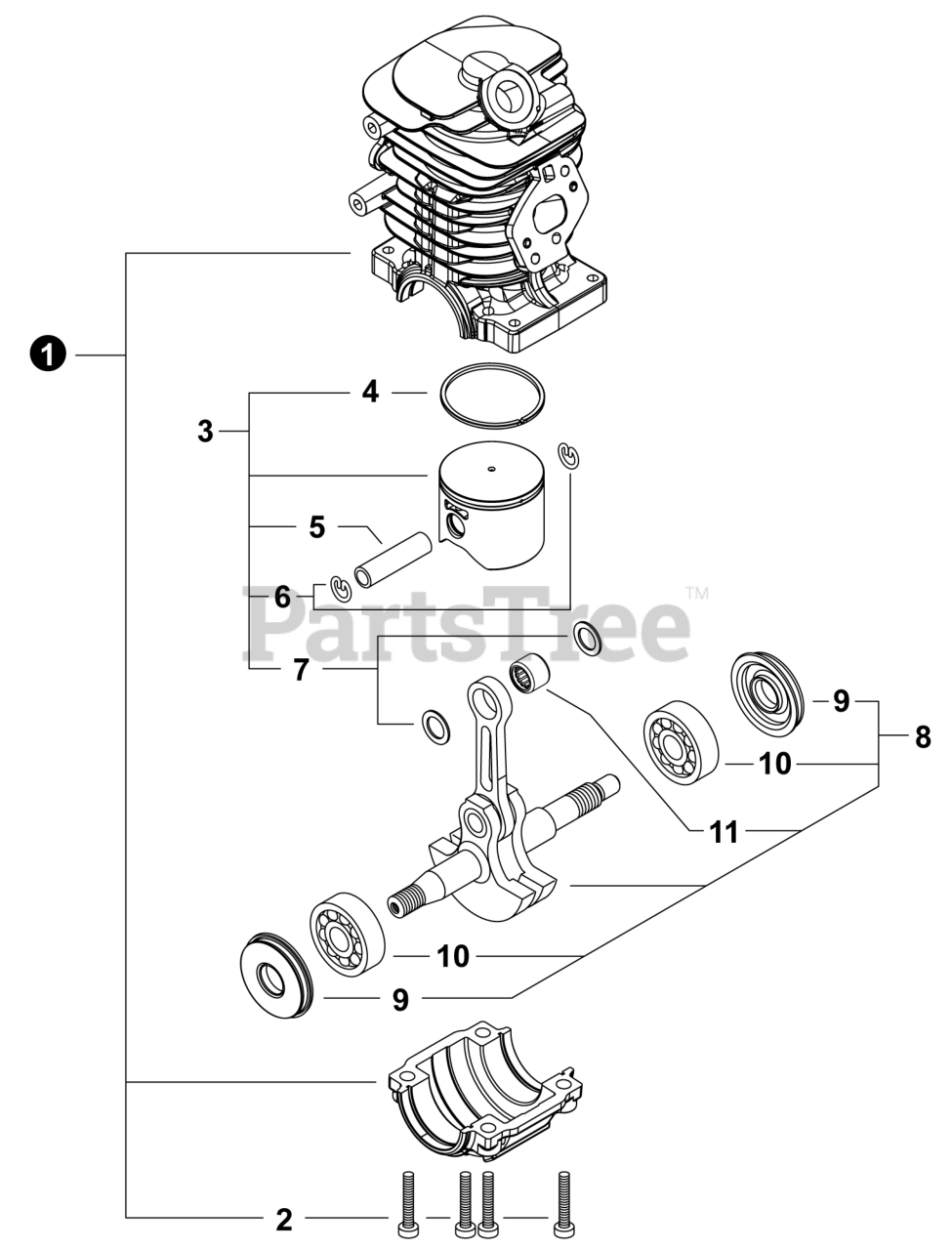 1
4
3
5
6
PartsTree™
7
9
8
10
11
10
9
2