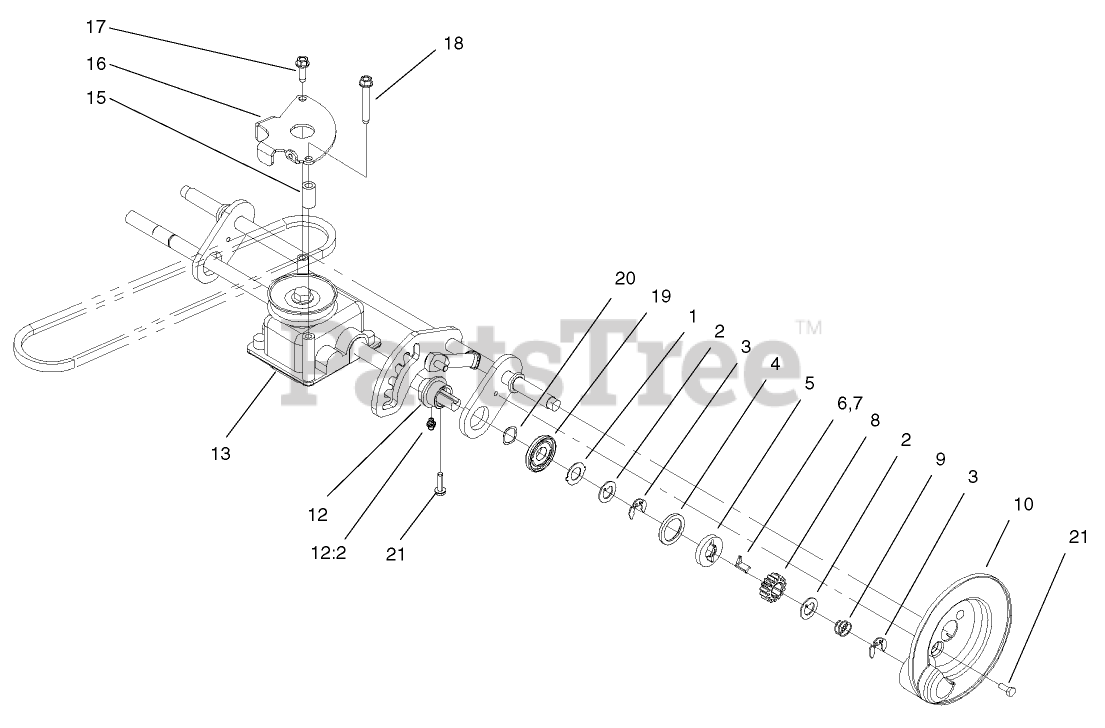 17
16
15
18
20
19
1
2
3
4
5
6,7
8
2
9
3
10
21
13
12
12:2
21
PartsTree™