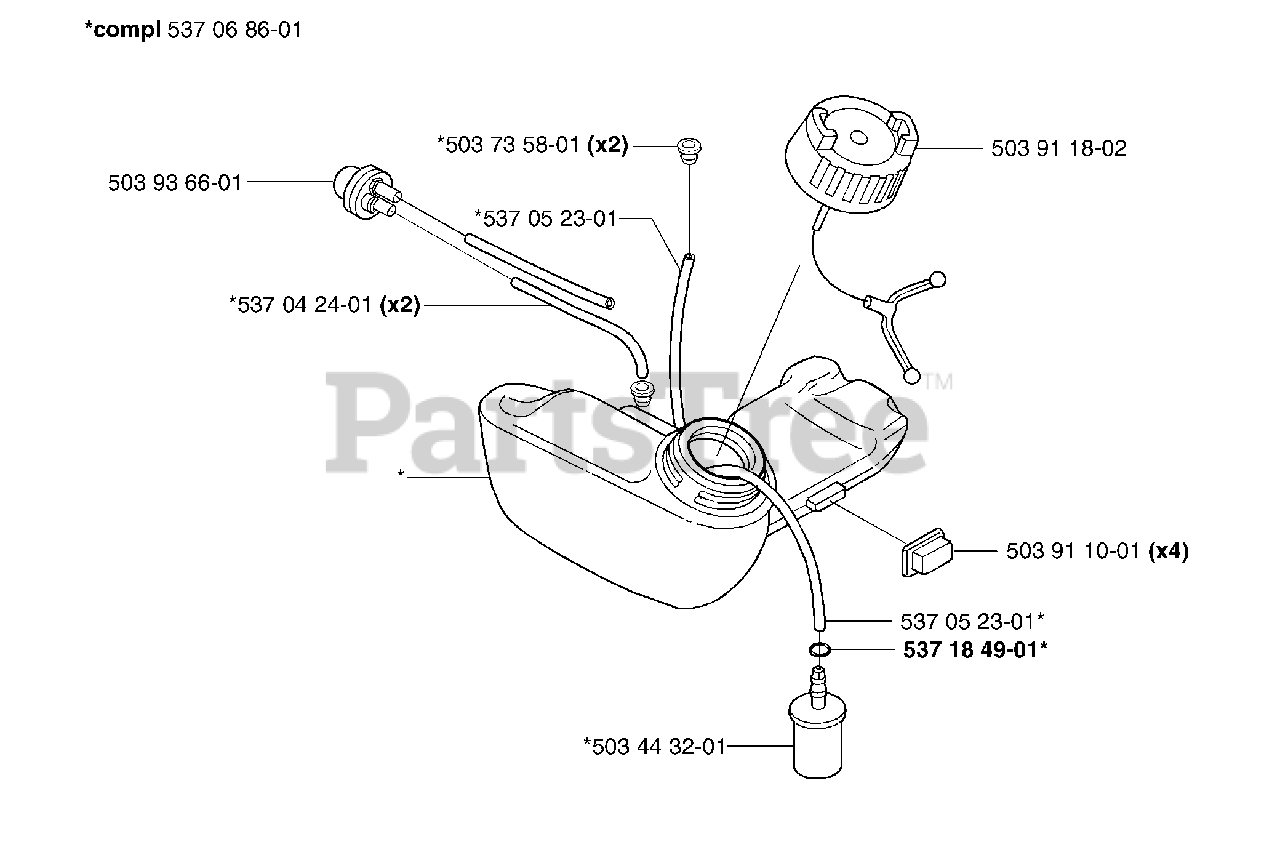 *compl 537 06 86-01

*503 73 58-01 (x2)

503 91 18-02

503 93 66-01

*537 05 23-01

*537 04 24-01 (x2)

PartsTree™

*

503 91 10-01 (x4)

537 05 23-01*

537 18 49-01*

*503 44 32-01