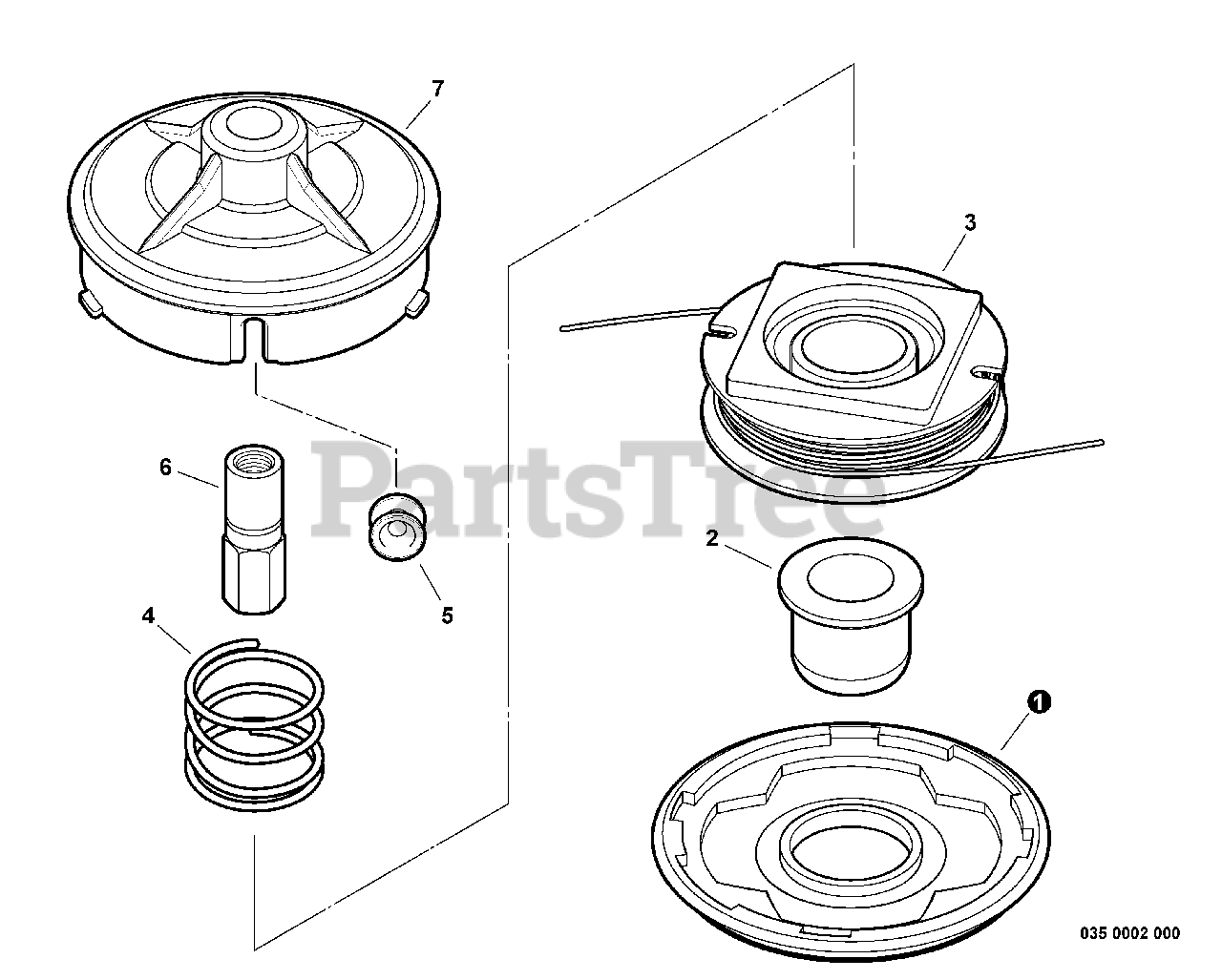 7
3
6
PartsTree
5
2
4
1
035 0002 000