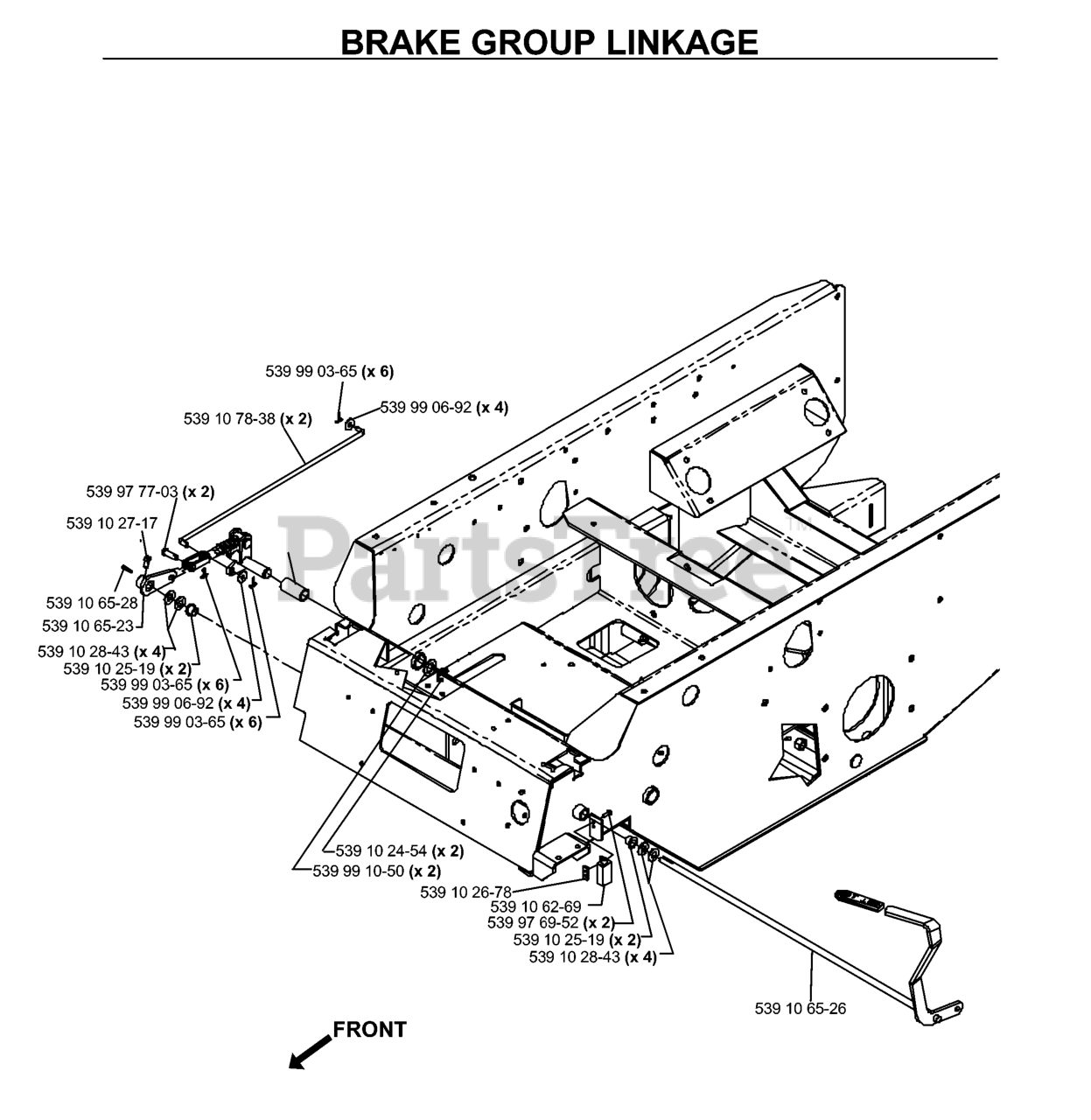 BRAKE GROUP LINKAGE

539 99 03-65 (x 6)
539 99 06-92 (x 4)
539 10 78-38 (x 2)
539 97 77-03 (x 2)
539 10 27-17
539 10 65-28
539 10 65-23
539 10 28-43 (x 4)
539 10 25-19 (x 2)
539 99 03-65 (x 6)
539 99 06-92 (x 4)
539 99 03-65 (x 6)

PartsTree™

539 10 24-54 (x 2)
539 99 10-50 (x 2)
539 10 26-78
539 10 62-69
539 97 69-52 (x 2)
539 10 25-19 (x 2)
539 10 28-43 (x 4)
539 10 65-26

FRONT