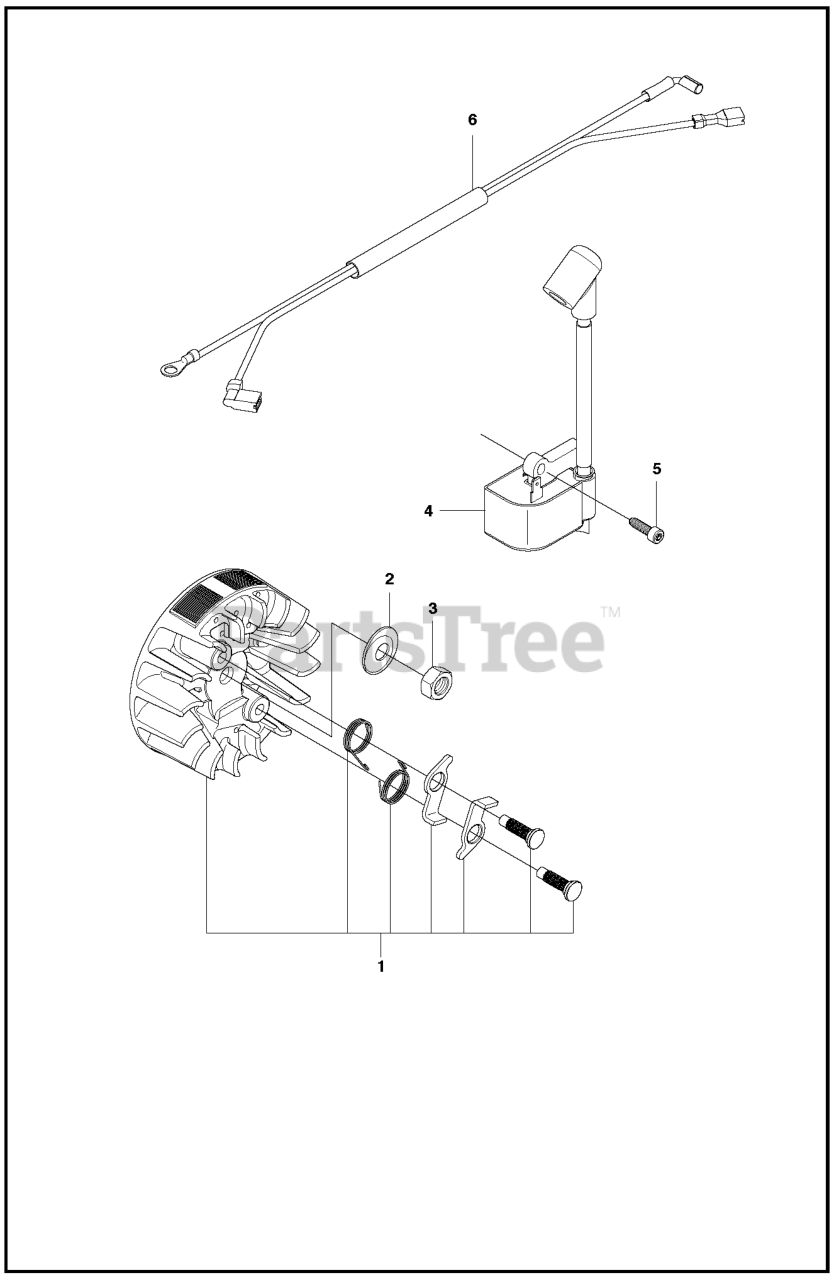 6

5

4

2

3

PartsTree™

1